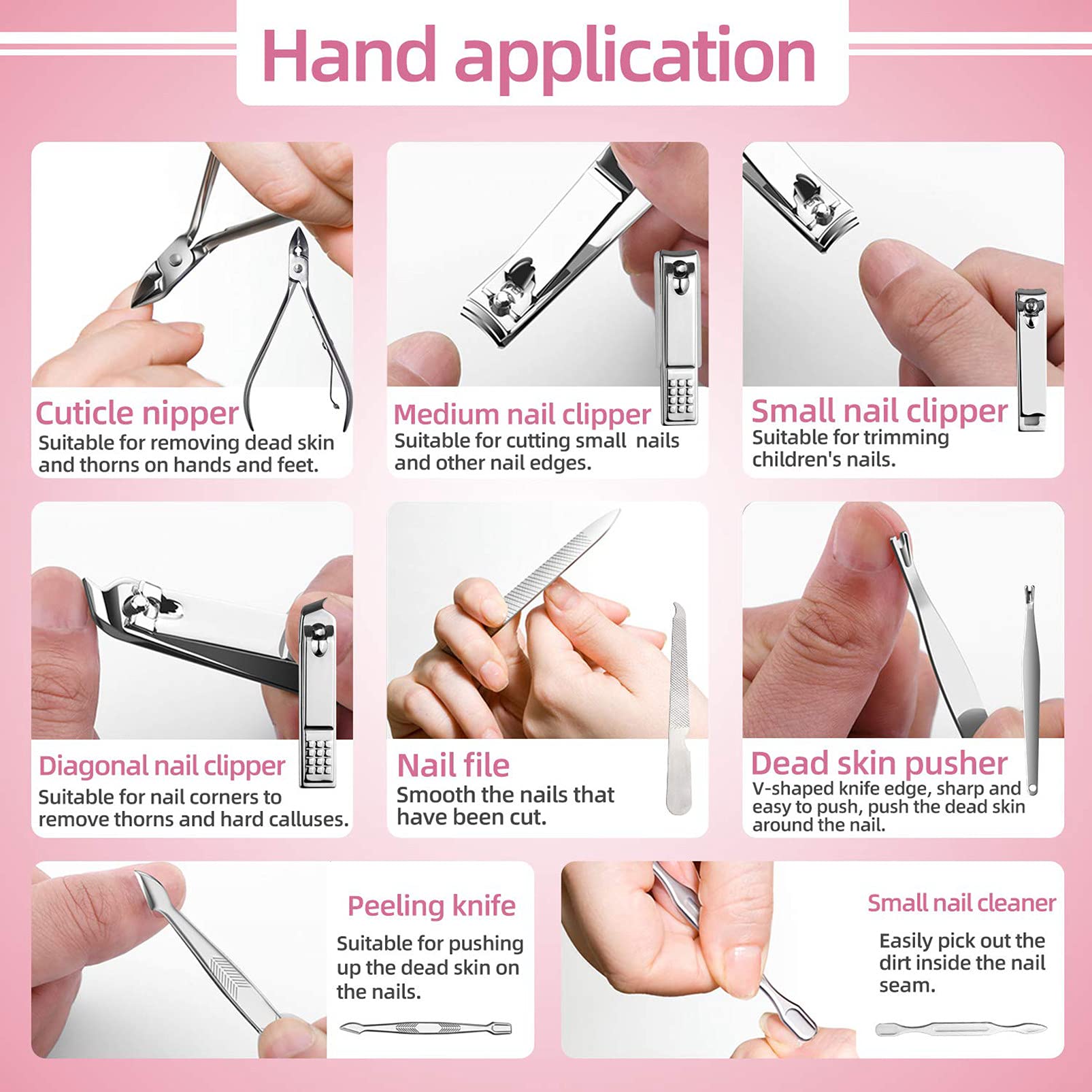 Hand application

Cuticle nipper
Suitable for removing dead skin and thorns on hands and feet.

Medium nail clipper
Suitable for cutting small nails and other nail edges.

Small nail clipper
Suitable for trimming children's nails.

Diagonal nail clipper
Suitable for nail corners to remove thorns and hard calluses.

Nail file
Smooth the nails that have been cut.

Dead skin pusher
V-shaped knife edge, sharp and easy to push, push the dead skin around the nail.

Peeling knife
Suitable for pushing up the dead skin on the nails.

Small nail cleaner
Easily pick out the dirt inside the nail seam.