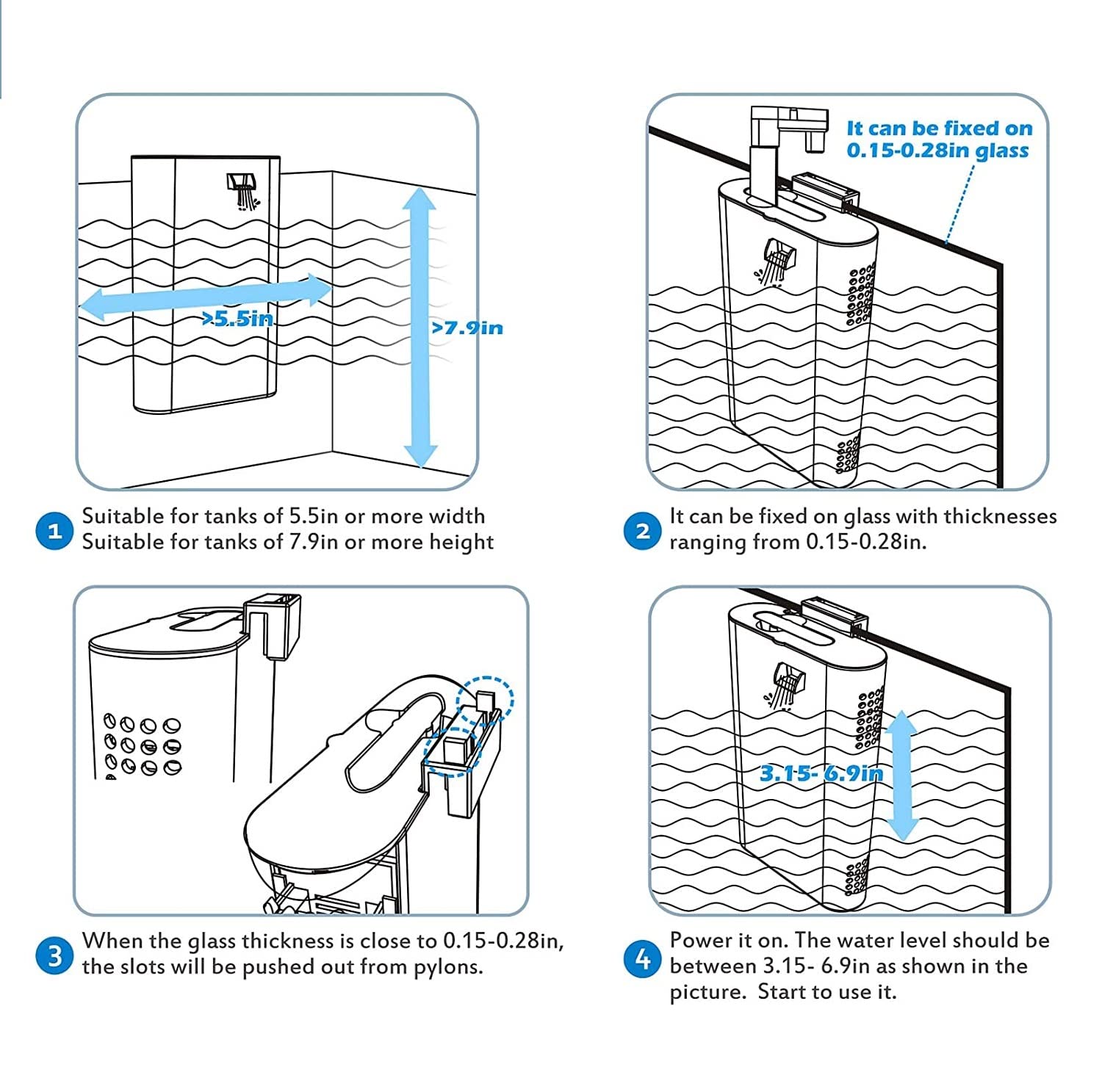 >5.5in

>7.9in

1 Suitable for tanks of 5.5in or more width
Suitable for tanks of 7.9in or more height

It can be fixed on 0.15-0.28in glass

2 It can be fixed on glass with thicknesses ranging from 0.15-0.28in.

3 When the glass thickness is close to 0.15-0.28in, the slots will be pushed out from pylons.

3.15- 6.9in

4 Power it on. The water level should be between 3.15- 6.9in as shown in the picture. Start to use it.