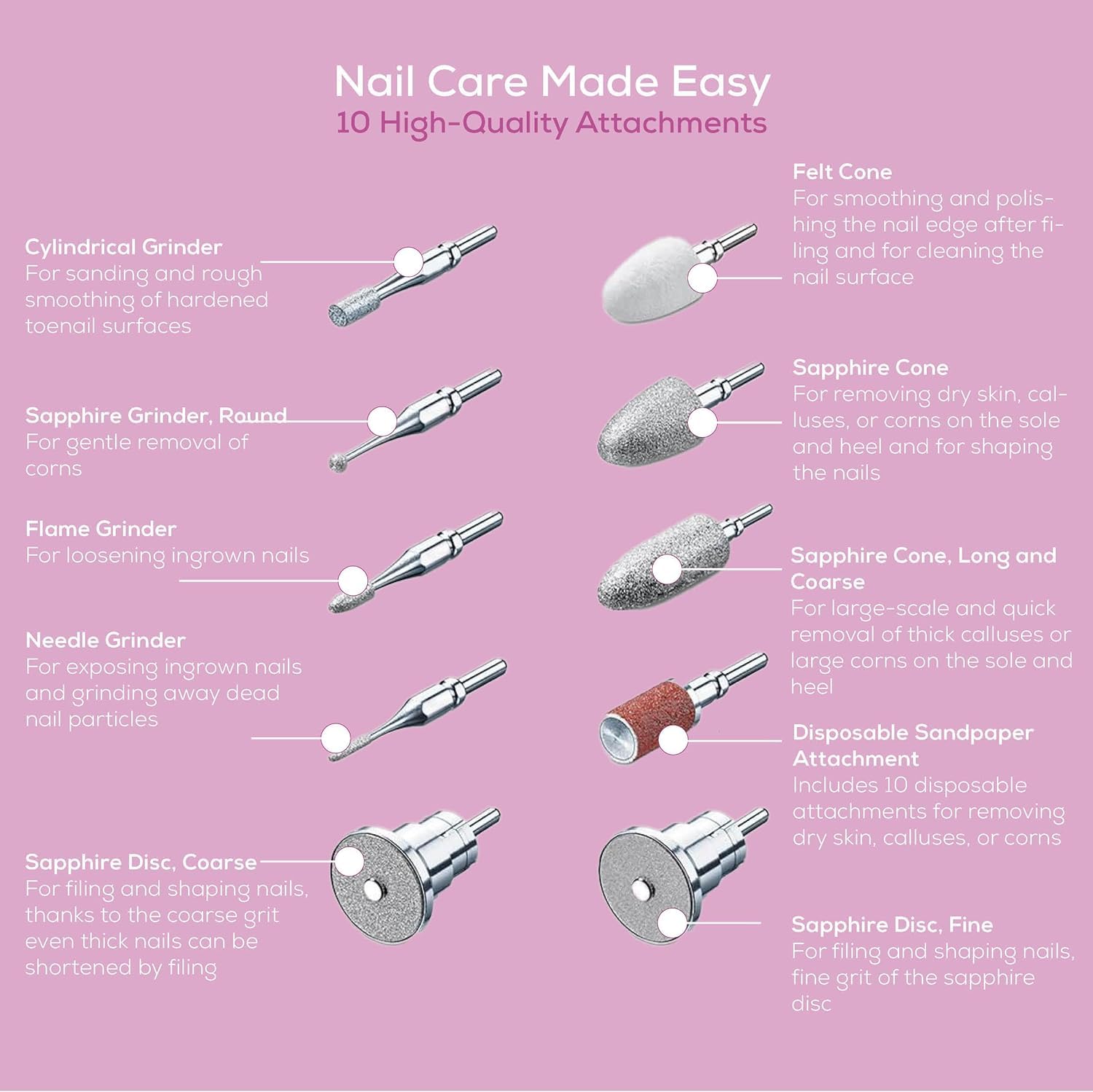 Nail Care Made Easy
10 High-Quality Attachments

Cylindrical Grinder
For sanding and rough smoothing of hardened toenail surfaces

Sapphire Grinder, Round
For gentle removal of corns

Flame Grinder
For loosening ingrown nails

Needle Grinder
For exposing ingrown nails and grinding away dead nail particles

Sapphire Disc, Coarse
For filing and shaping nails, thanks to the coarse grit even thick nails can be shortened by filing

Felt Cone
For smoothing and polishing the nail edge after filing and for cleaning the nail surface

Sapphire Cone
For removing dry skin, calluses, or corns on the sole and heel and for shaping the nails

Sapphire Cone, Long and Coarse
For large-scale and quick removal of thick calluses or large corns on the sole and heel

Disposable Sandpaper Attachment
Includes 10 disposable attachments for removing dry skin, calluses, or corns

Sapphire Disc, Fine
For filing and shaping nails, fine grit of the sapphire disc