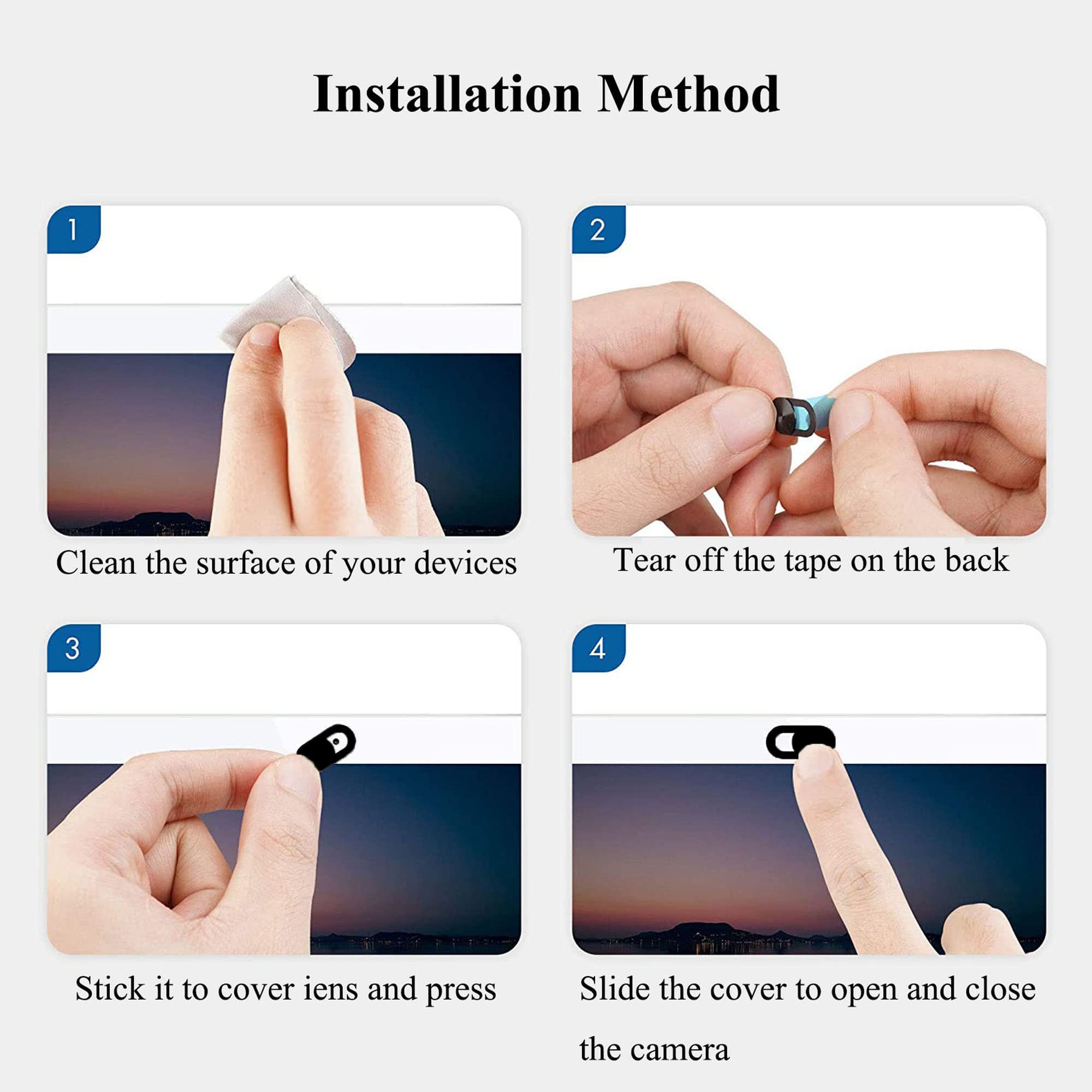 Installation Method

1

Clean the surface of your devices

2

Tear off the tape on the back

3

Stick it to cover iens and press

4

Slide the cover to open and close the camera