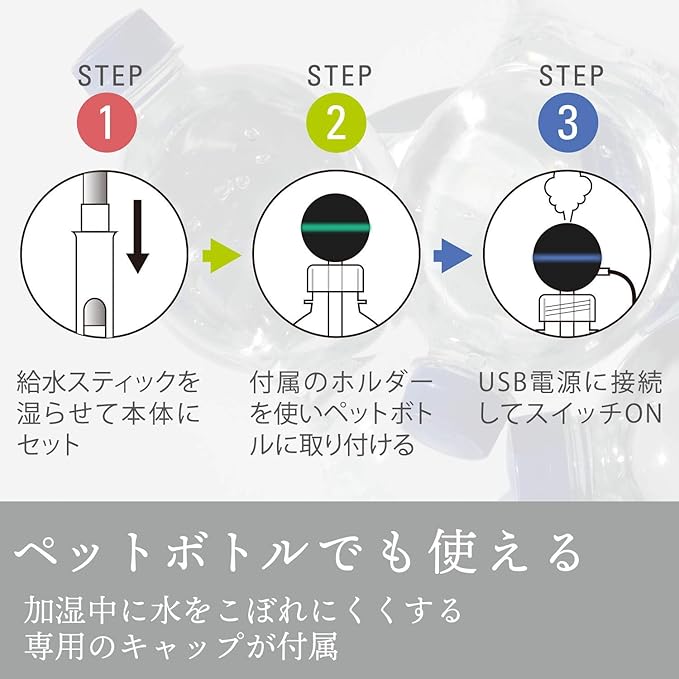 STEP
1

給水スティックを湿らせて本体にセット

STEP
2

付属のホルダーを使いペットボトルに取り付ける

STEP
3

USB電源に接続してスイッチON

ペットボトルでも使える

加湿中に水をこぼれにくくする
専用のキャップが付属