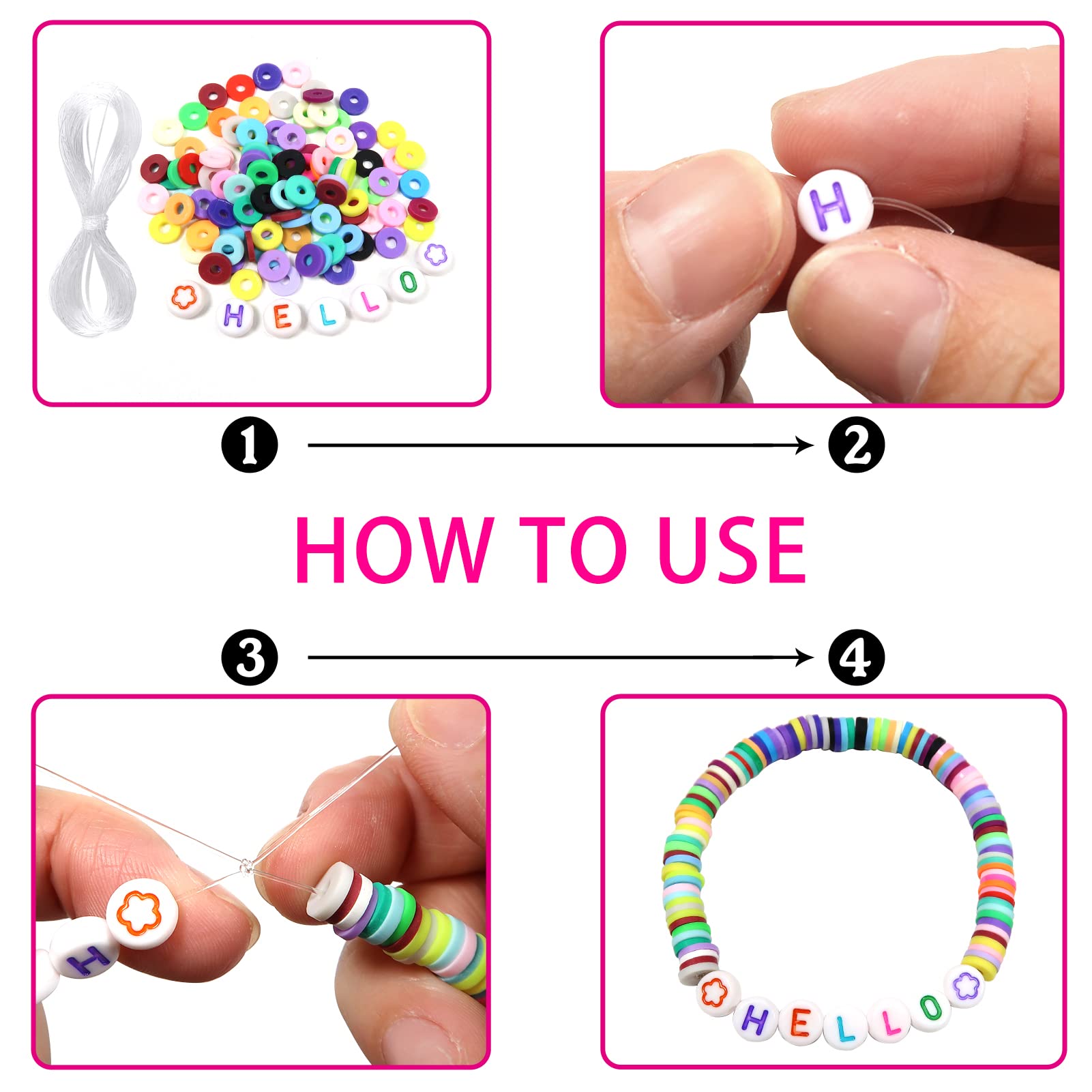 HELLO

H

1
2

HOW TO USE

3
4

H

HELLO