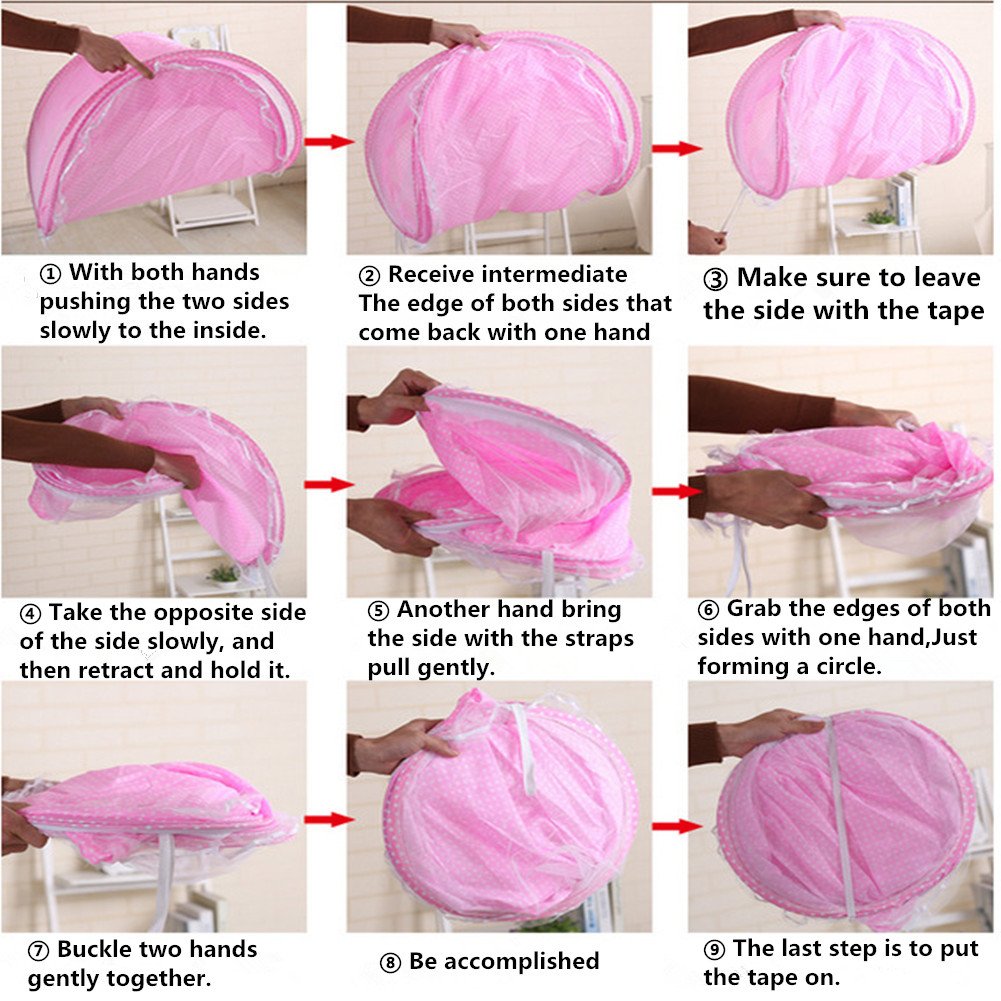 ① With both hands pushing the two sides slowly to the inside.

② Receive intermediate The edge of both sides that come back with one hand

③ Make sure to leave the side with the tape

④ Take the opposite side of the side slowly, and then retract and hold it.

⑤ Another hand bring the side with the straps pull gently.

⑥ Grab the edges of both sides with one hand,Just forming a circle.

⑦ Buckle two hands gently together.

⑧ Be accomplished

⑨ The last step is to put the tape on.