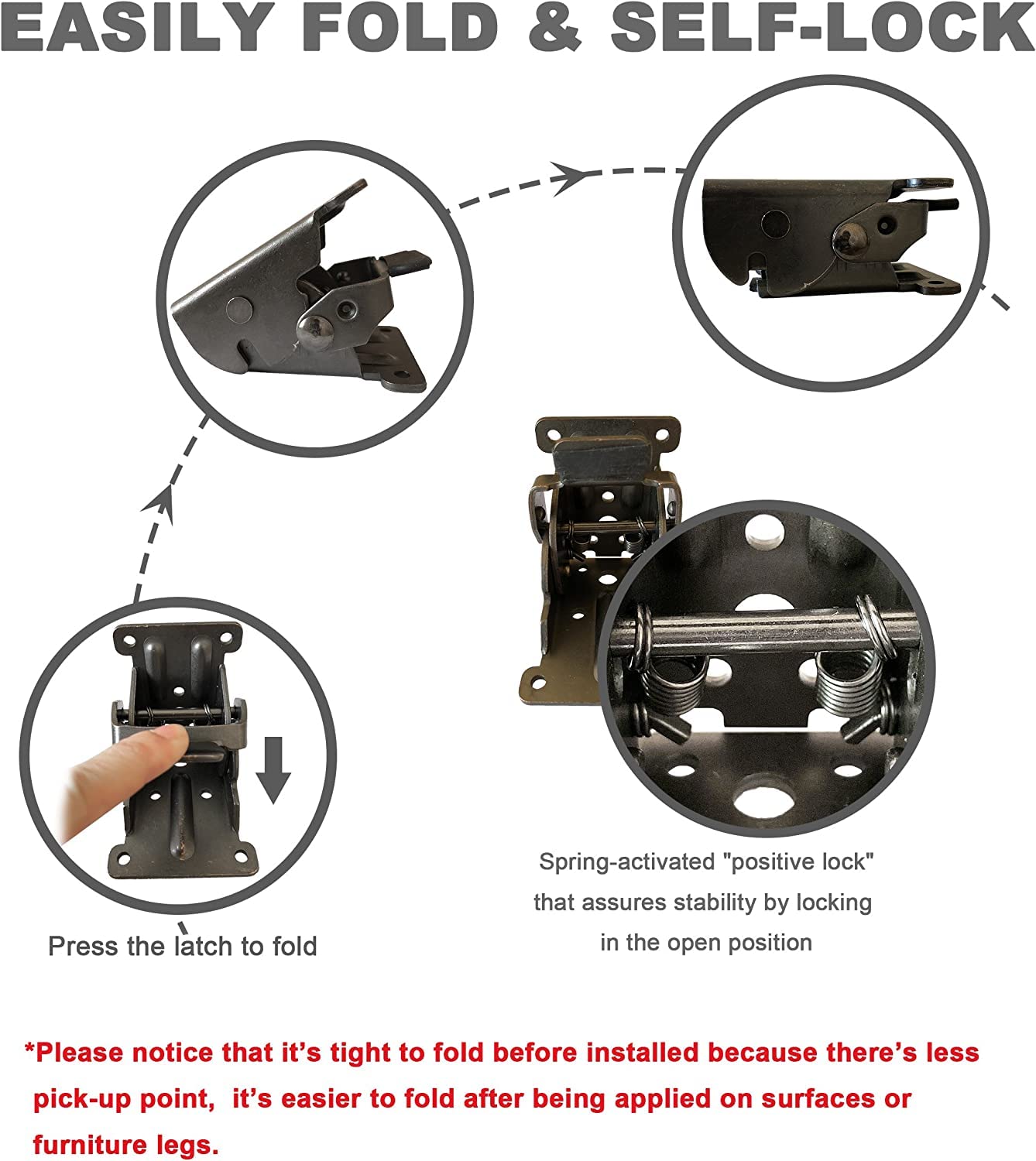 EASILY FOLD & SELF-LOCK

Press the latch to fold

Spring-activated "positive lock" that assures stability by locking in the open position

*Please notice that it's tight to fold before installed because there's less pick-up point,  it's easier to fold after being applied on surfaces or furniture legs.