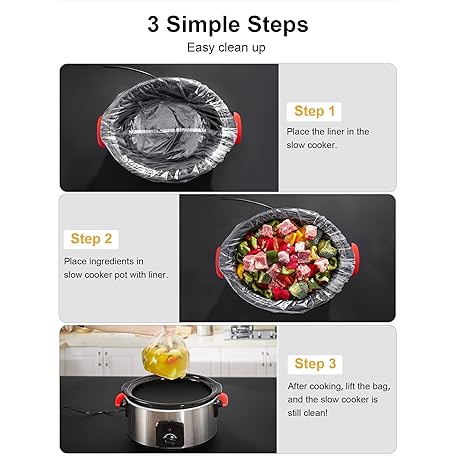 3 Simple Steps

Easy clean up

Step 1

Place the liner in the slow cooker.

Step 2

Place ingredients in slow cooker pot with liner.

Step 3

After cooking, lift the bag, and the slow cooker is still clean!