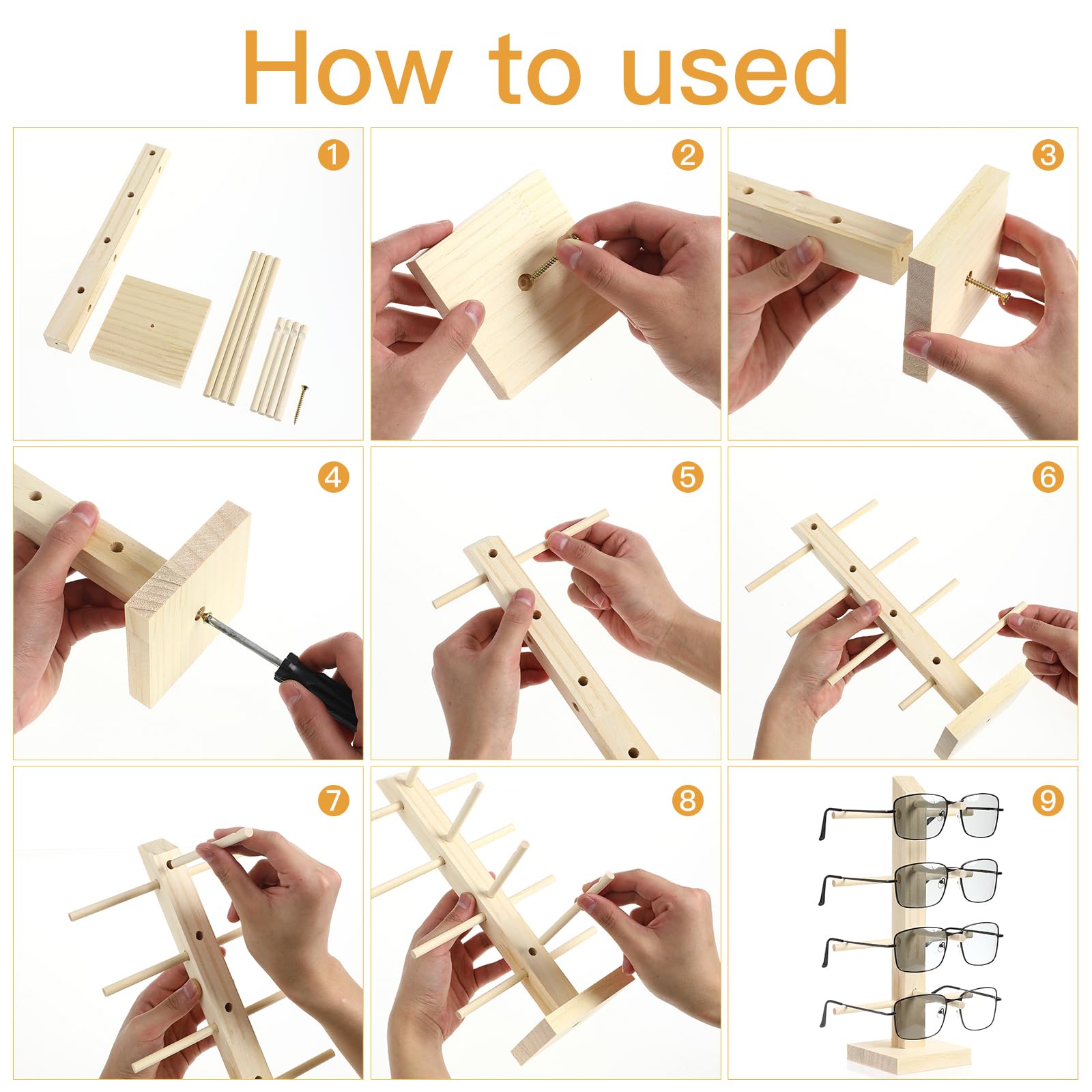 How to used

1

2

3

4

5

6

7

8

9