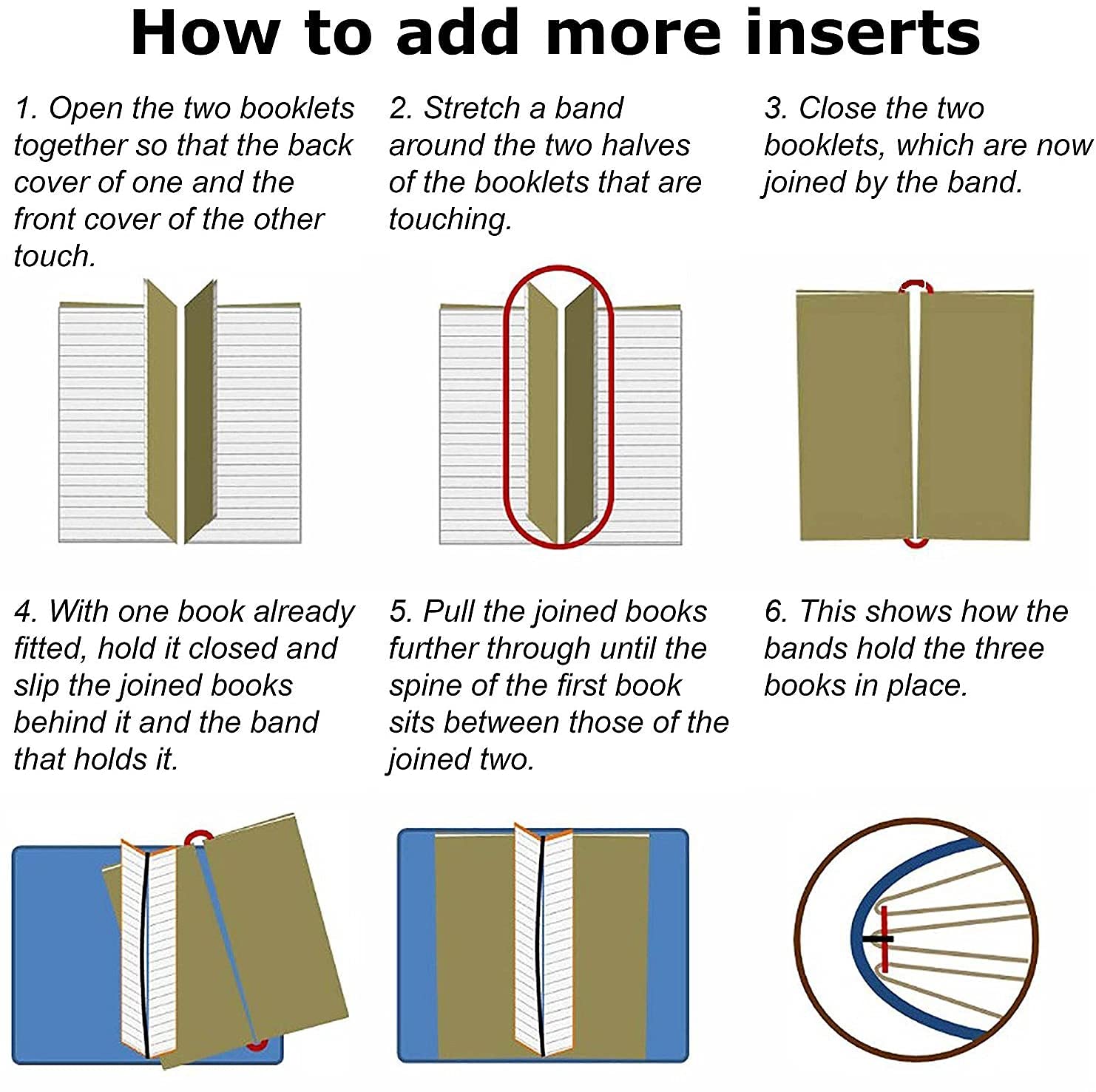 How to add more inserts

1. Open the two booklets together so that the back cover of one and the front cover of the other touch.

2. Stretch a band around the two halves of the booklets that are touching.

3. Close the two booklets, which are now joined by the band.

4. With one book already fitted, hold it closed and slip the joined books behind it and the band that holds it.

5. Pull the joined books further through until the spine of the first book sits between those of the joined two.

6. This shows how the bands hold the three books in place.