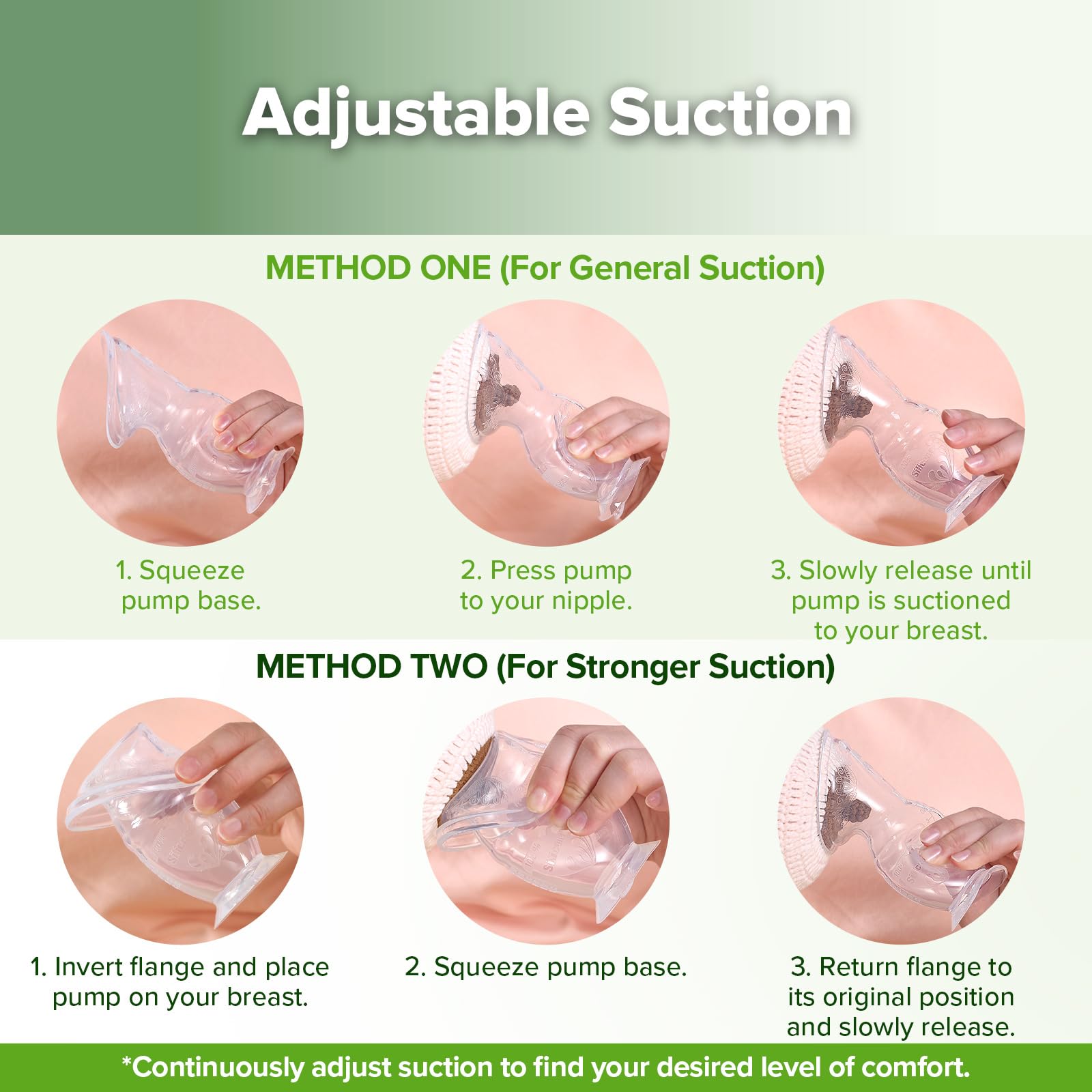 Adjustable Suction

METHOD ONE (For General Suction)

1. Squeeze pump base.

2. Press pump to your nipple.

3. Slowly release until pump is suctioned to your breast.

METHOD TWO (For Stronger Suction)

1. Invert flange and place pump on your breast.

2. Squeeze pump base.

3. Return flange to its original position and slowly release.

*Continuously adjust suction to find your desired level of comfort.