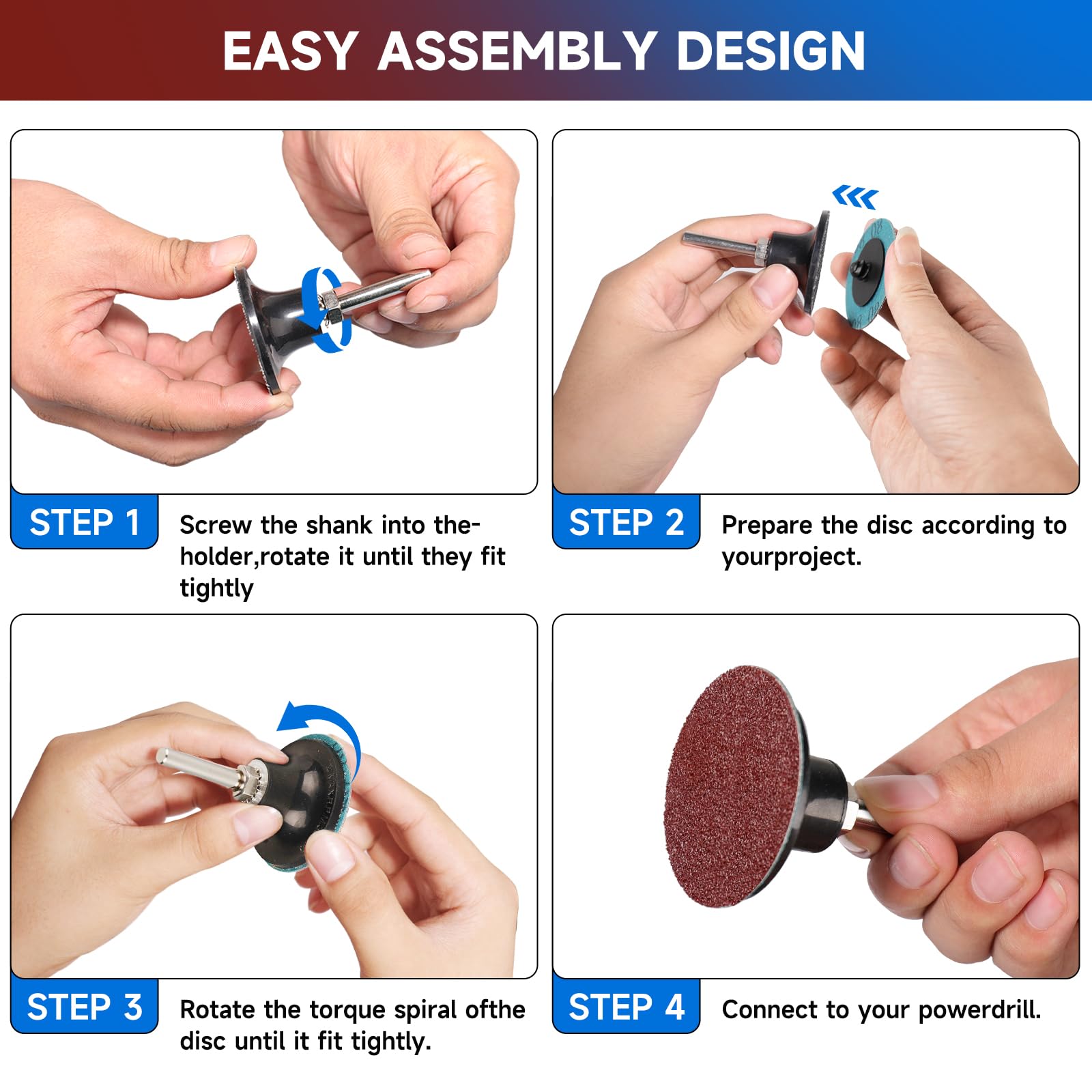 EASY ASSEMBLY DESIGN

STEP 1

Screw the shank into the-holder,rotate it until they fit tightly

STEP 2

Prepare the disc according to yourproject.

STEP 3

Rotate the torque spiral ofthe disc until it fit tightly.

STEP 4

Connect to your powerdrill.