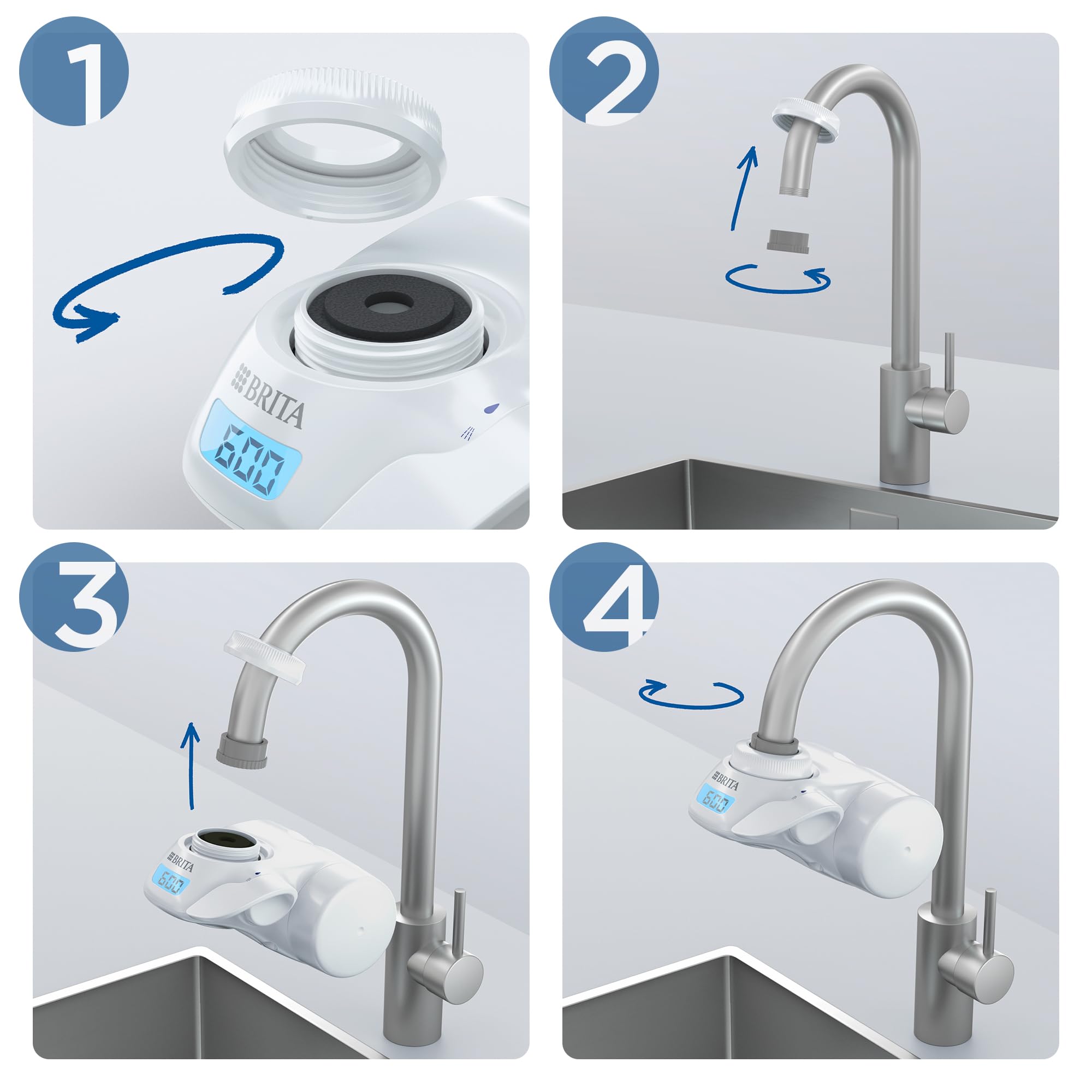 1

BRITA

600

2

3

BRITA

600

4

BRITA

600