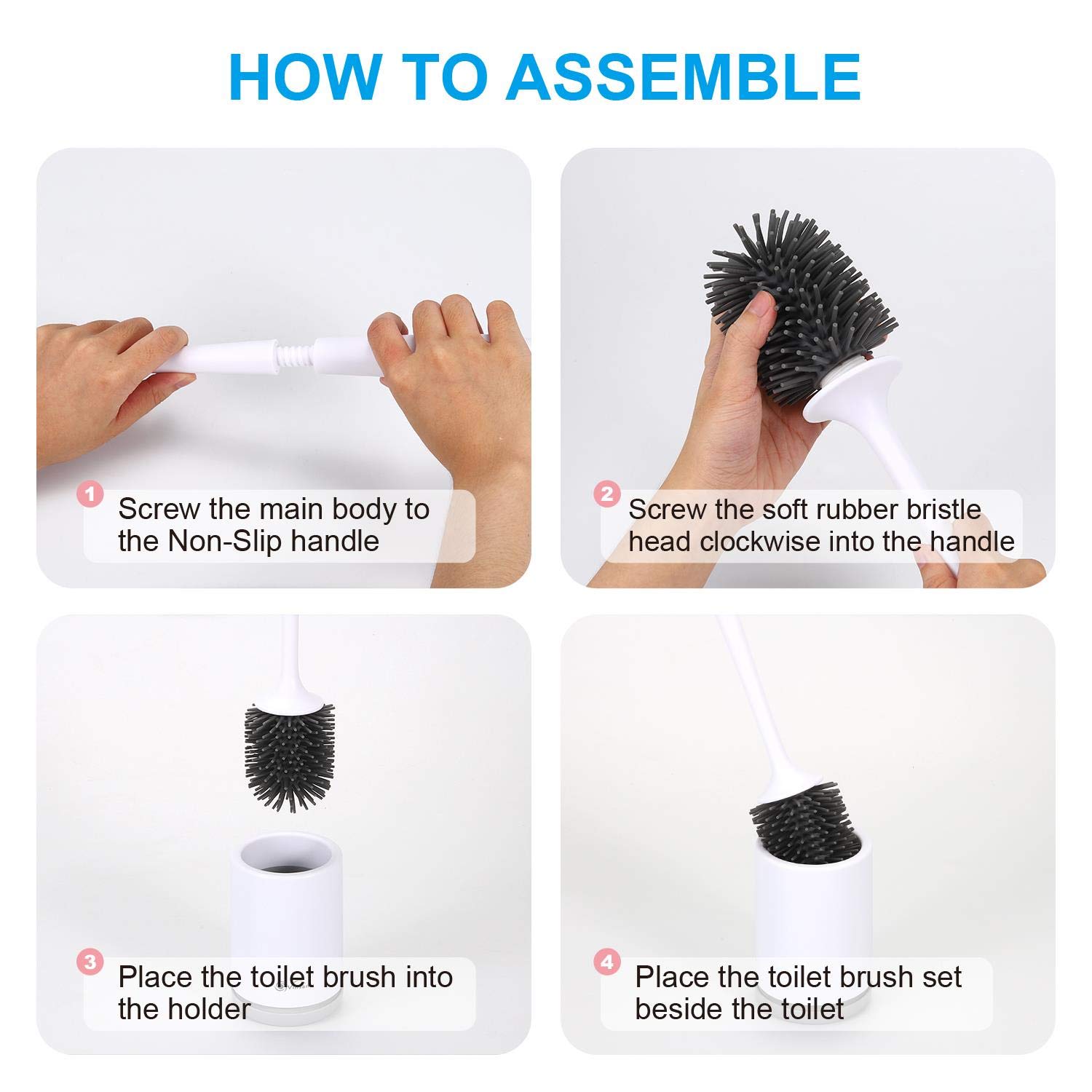 HOW TO ASSEMBLE

1 Screw the main body to the Non-Slip handle

2 Screw the soft rubber bristle head clockwise into the handle

3 Place the toilet brush into the holder

4 Place the toilet brush set beside the toilet