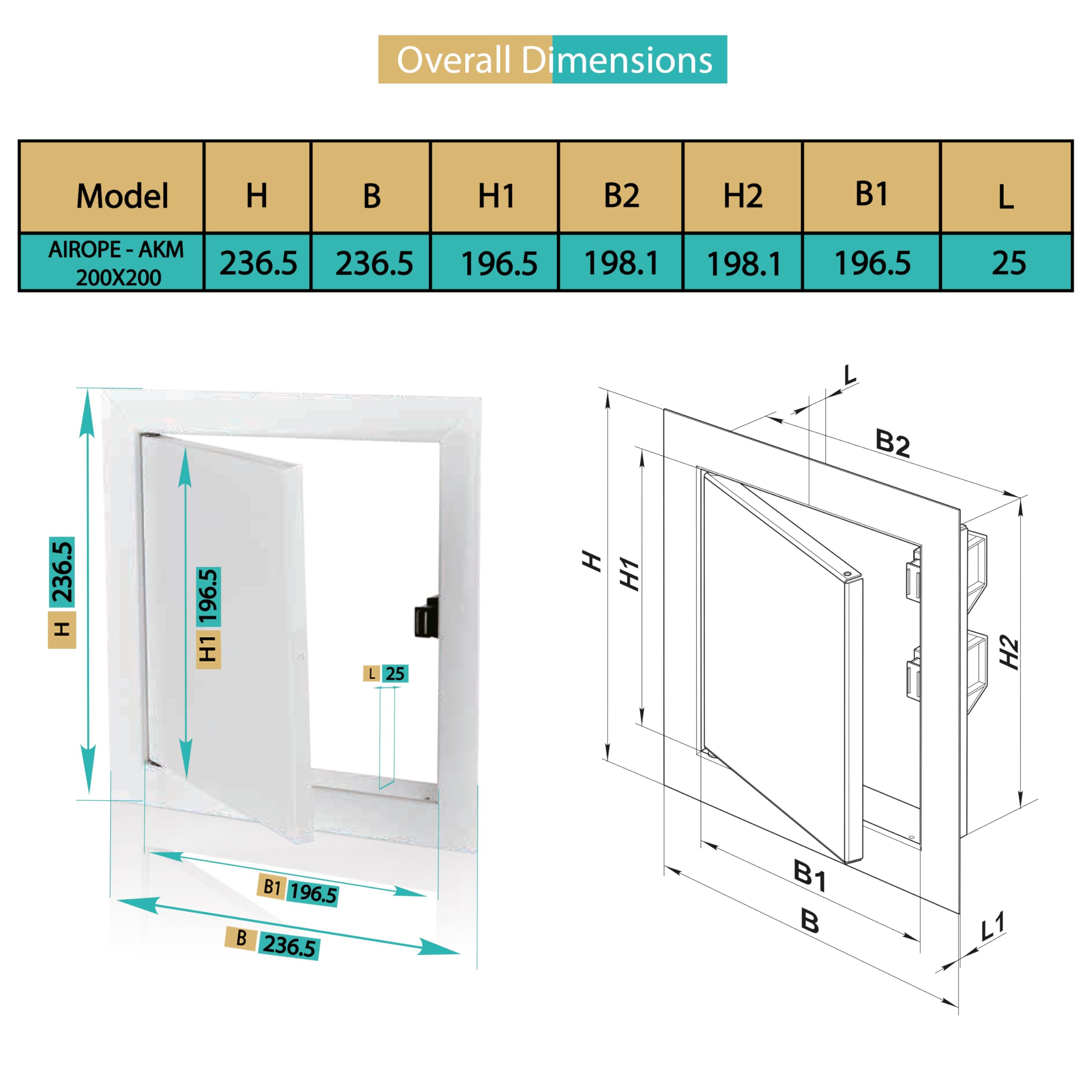 Overall Dimensions

| Model | H | B | H1 | B2 | H2 | B1 | L |
|---|---|---|---|---|---|---|---|
| AIROPE - AKM 200X200 | 236.5 | 236.5 | 196.5 | 198.1 | 198.1 | 196.5 | 25 |

H 236.5
H1 196.5
L 25
B1 196.5
B 236.5

L
B2
H
H1
H2
B1
B
L1