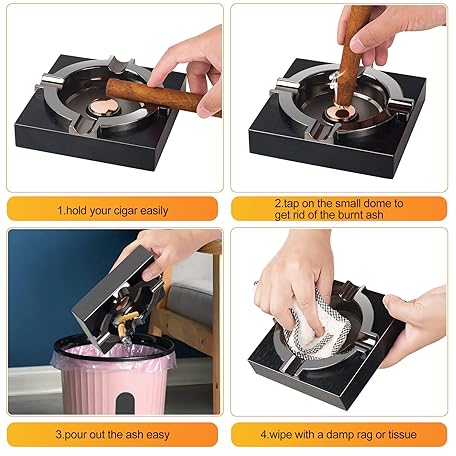 1.hold your cigar easily

2.tap on the small dome to get rid of the burnt ash

3.pour out the ash easy

4.wipe with a damp rag or tissue