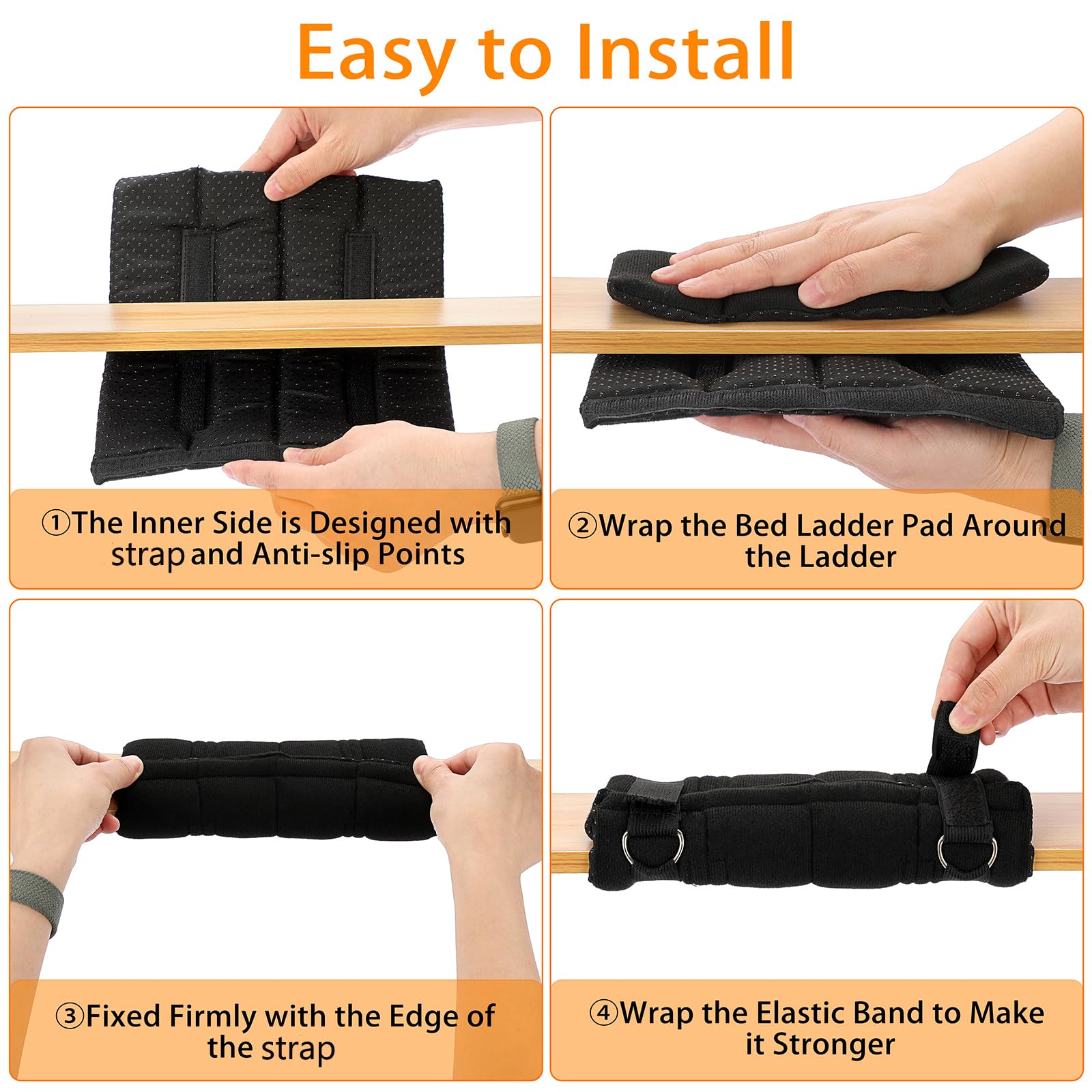 Easy to Install

①The Inner Side is Designed with strap and Anti-slip Points

②Wrap the Bed Ladder Pad Around the Ladder

③Fixed Firmly with the Edge of the strap

④Wrap the Elastic Band to Make it Stronger