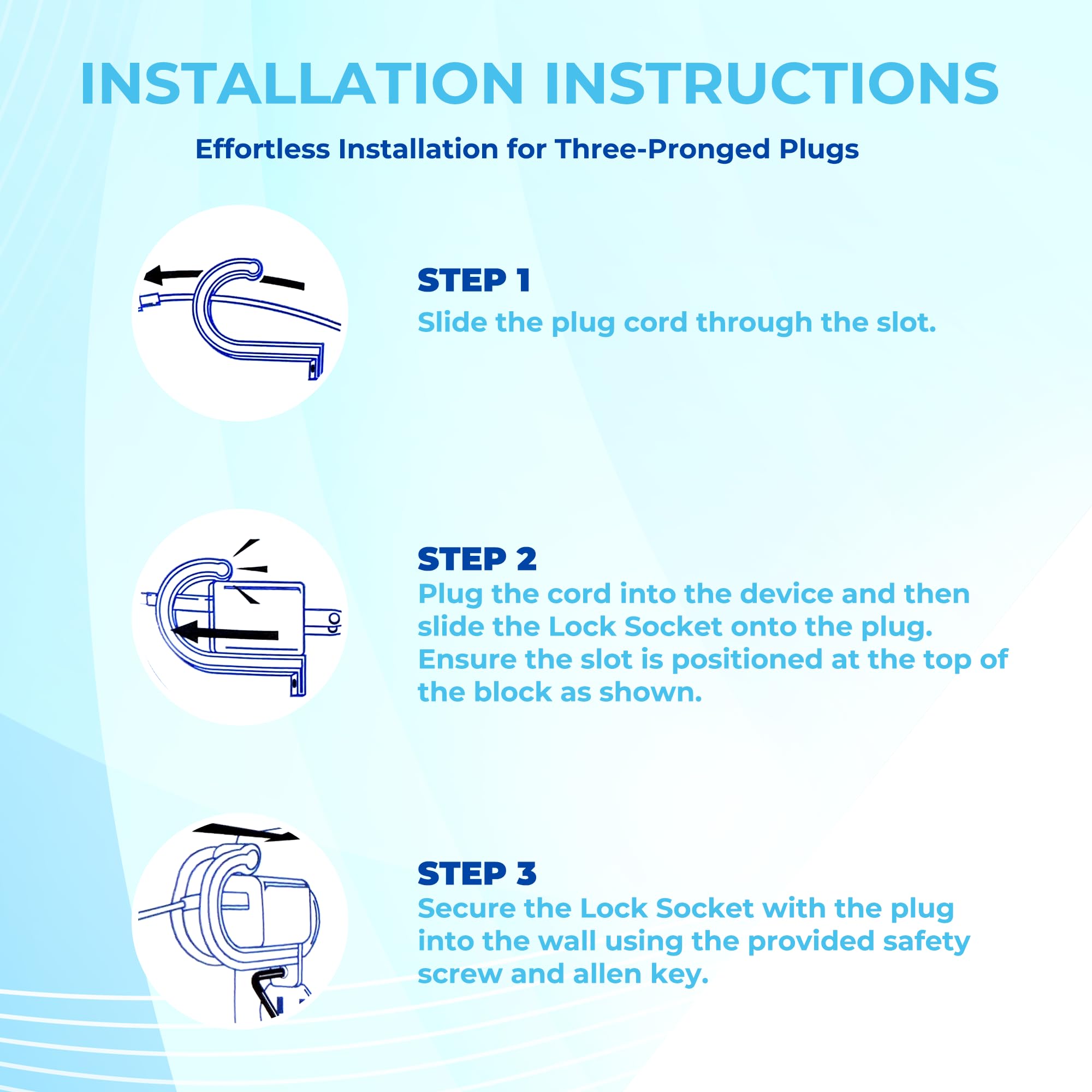 INSTALLATION INSTRUCTIONS

Effortless Installation for Three-Pronged Plugs

STEP 1
Slide the plug cord through the slot.

STEP 2
Plug the cord into the device and then slide the Lock Socket onto the plug. Ensure the slot is positioned at the top of the block as shown.

STEP 3
Secure the Lock Socket with the plug into the wall using the provided safety screw and allen key.