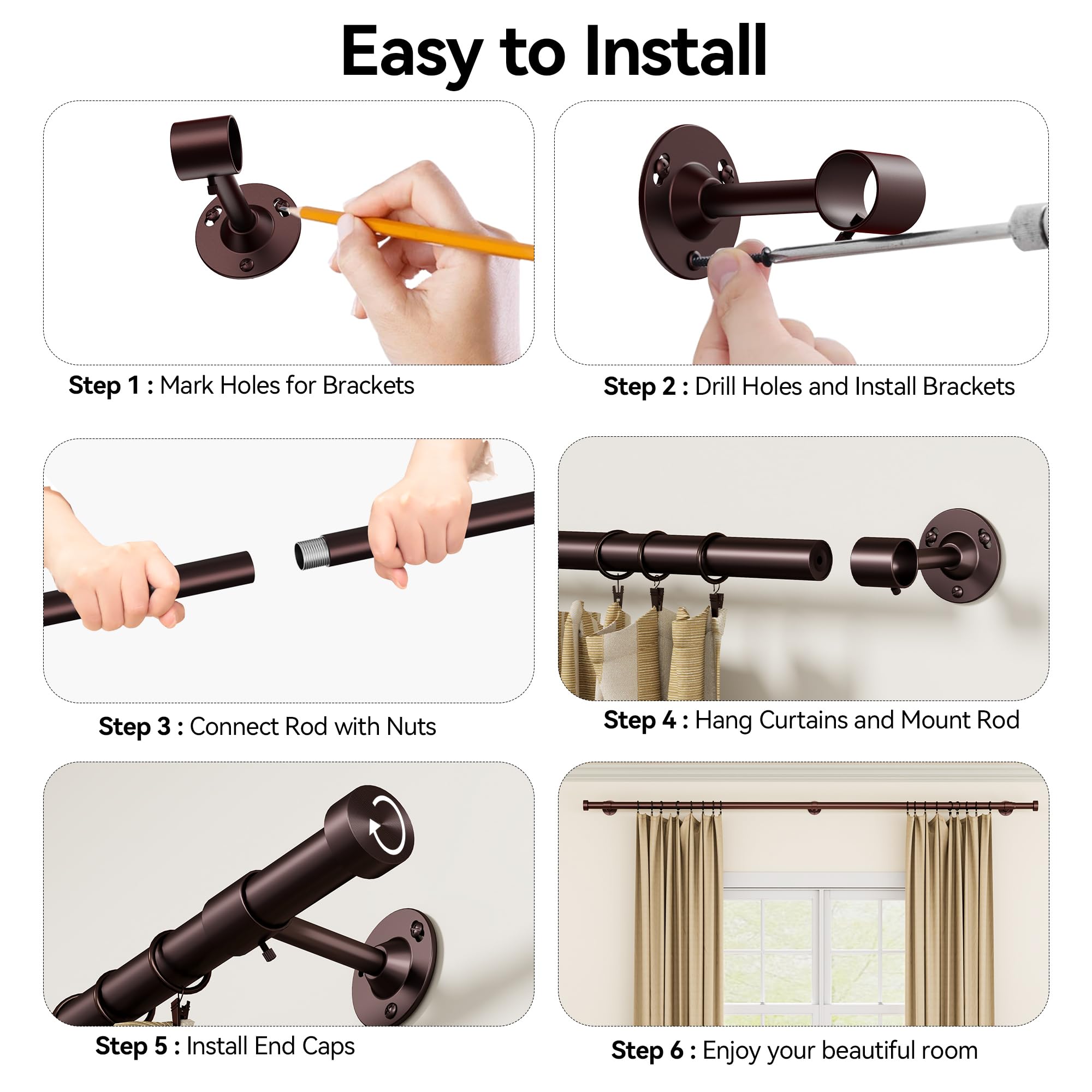 Easy to Install

Step 1 : Mark Holes for Brackets

Step 2 : Drill Holes and Install Brackets

Step 3 : Connect Rod with Nuts

Step 4 : Hang Curtains and Mount Rod

Step 5 : Install End Caps

Step 6 : Enjoy your beautiful room