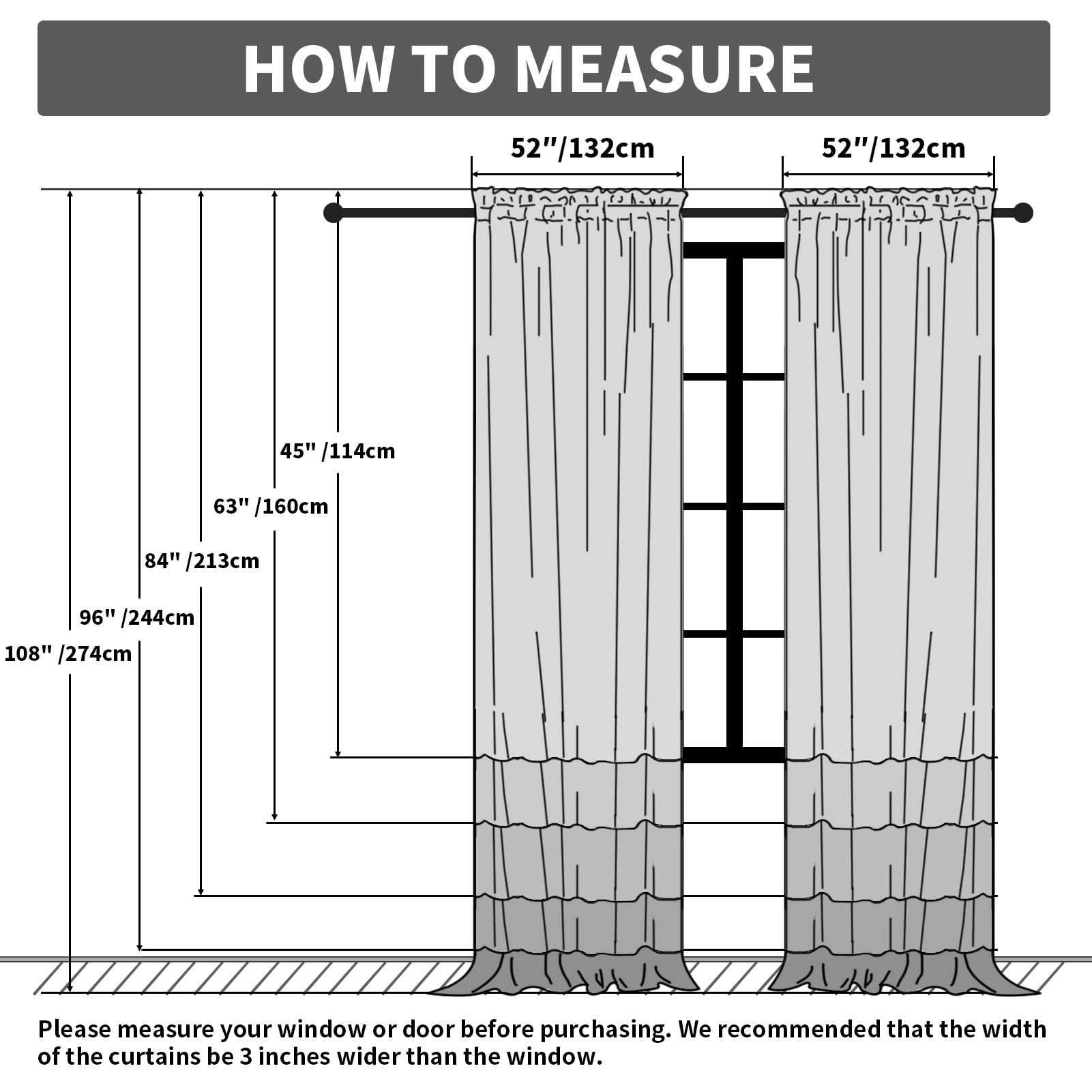 HOW TO MEASURE

52"/132cm

52"/132cm

45" /114cm

63" /160cm

84" /213cm

96" /244cm

108" /274cm

Please measure your window or door before purchasing. We recommended that the width of the curtains be 3 inches wider than the window.