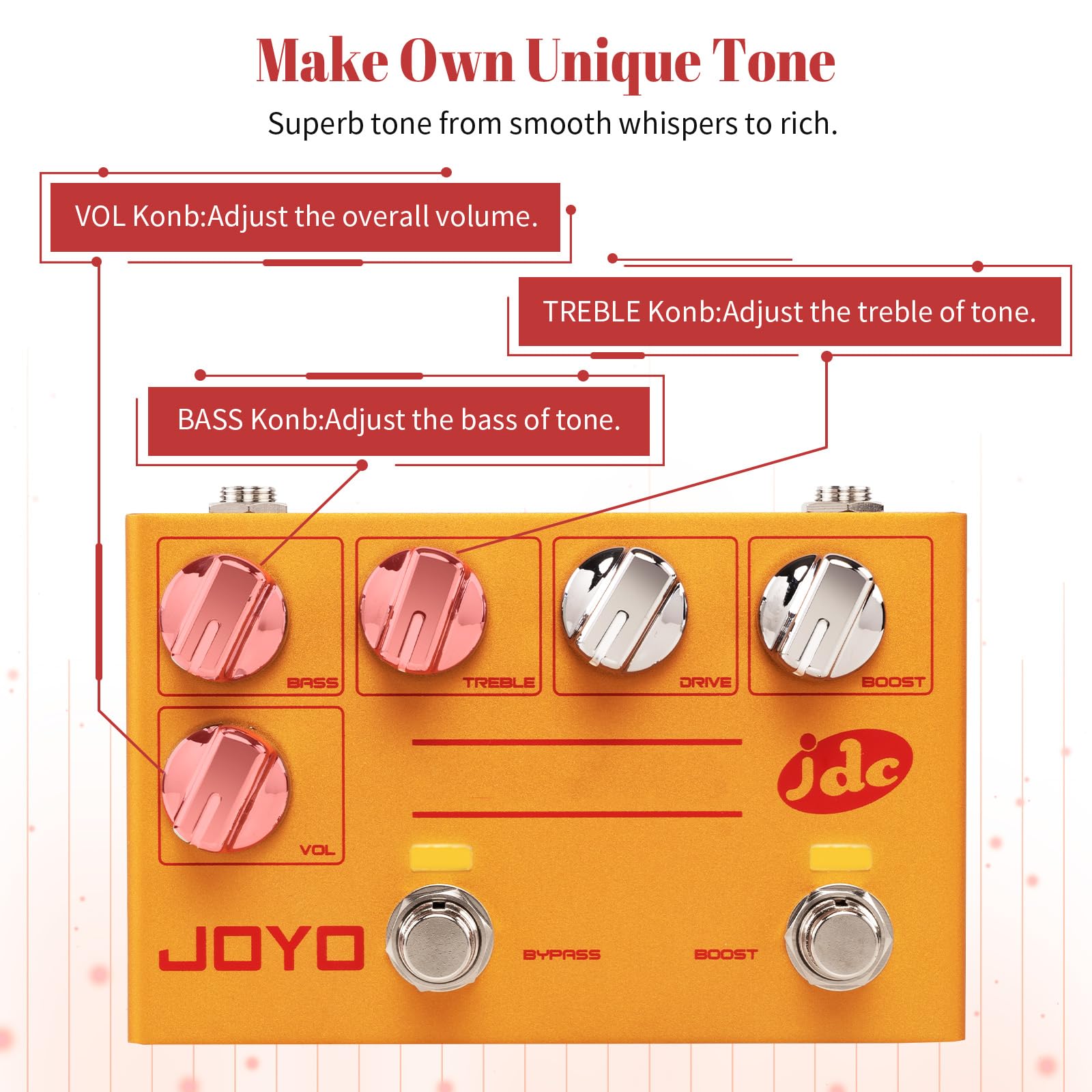 Make Own Unique Tone

Superb tone from smooth whispers to rich.

VOL Konb:Adjust the overall volume.

TREBLE Konb:Adjust the treble of tone.

BASS Konb:Adjust the bass of tone.

BASS

TREBLE

DRIVE

BOOST

VOL

jdc

JOYO

BYPASS

BOOST