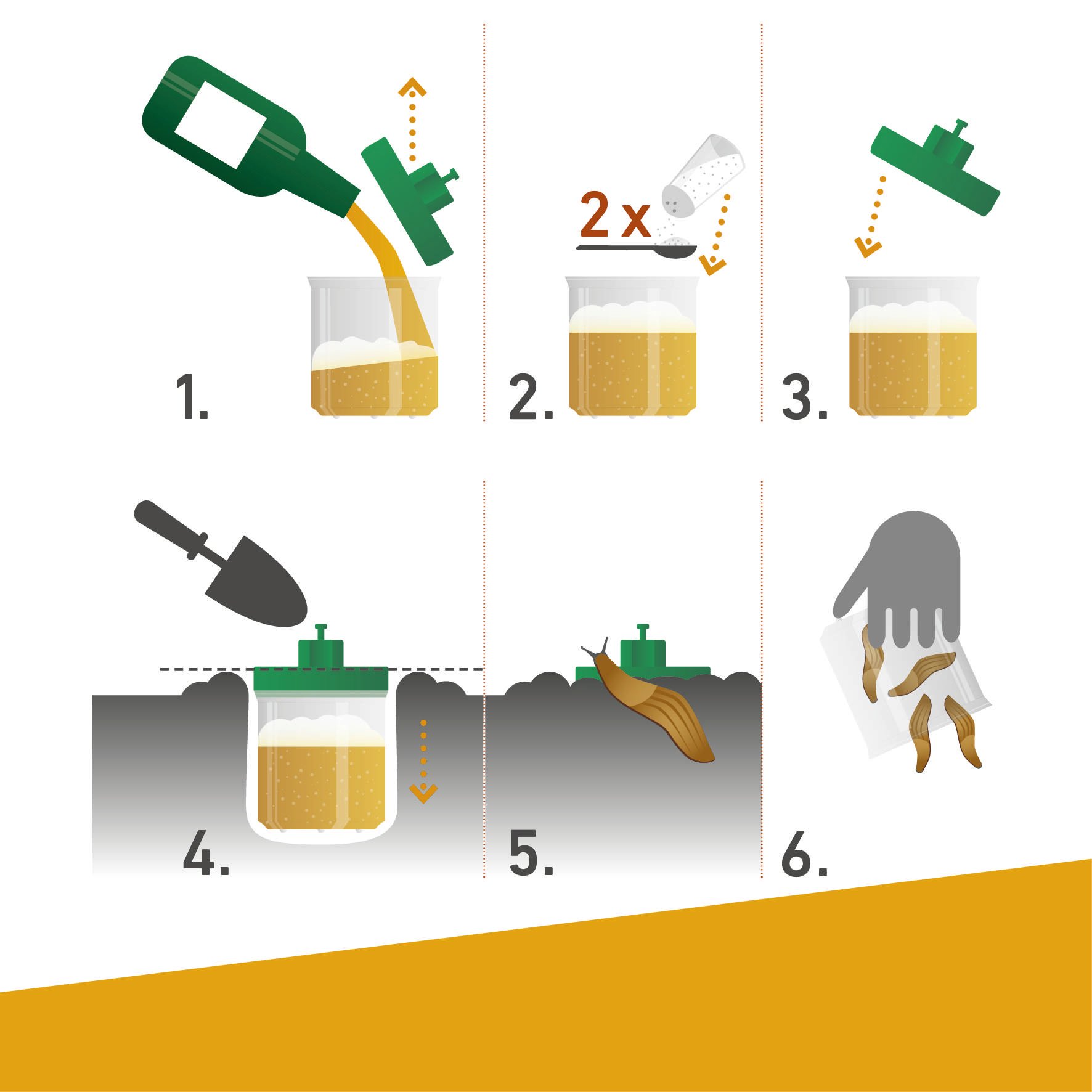 1.

2 x

2.

3.

4.

5.

6.