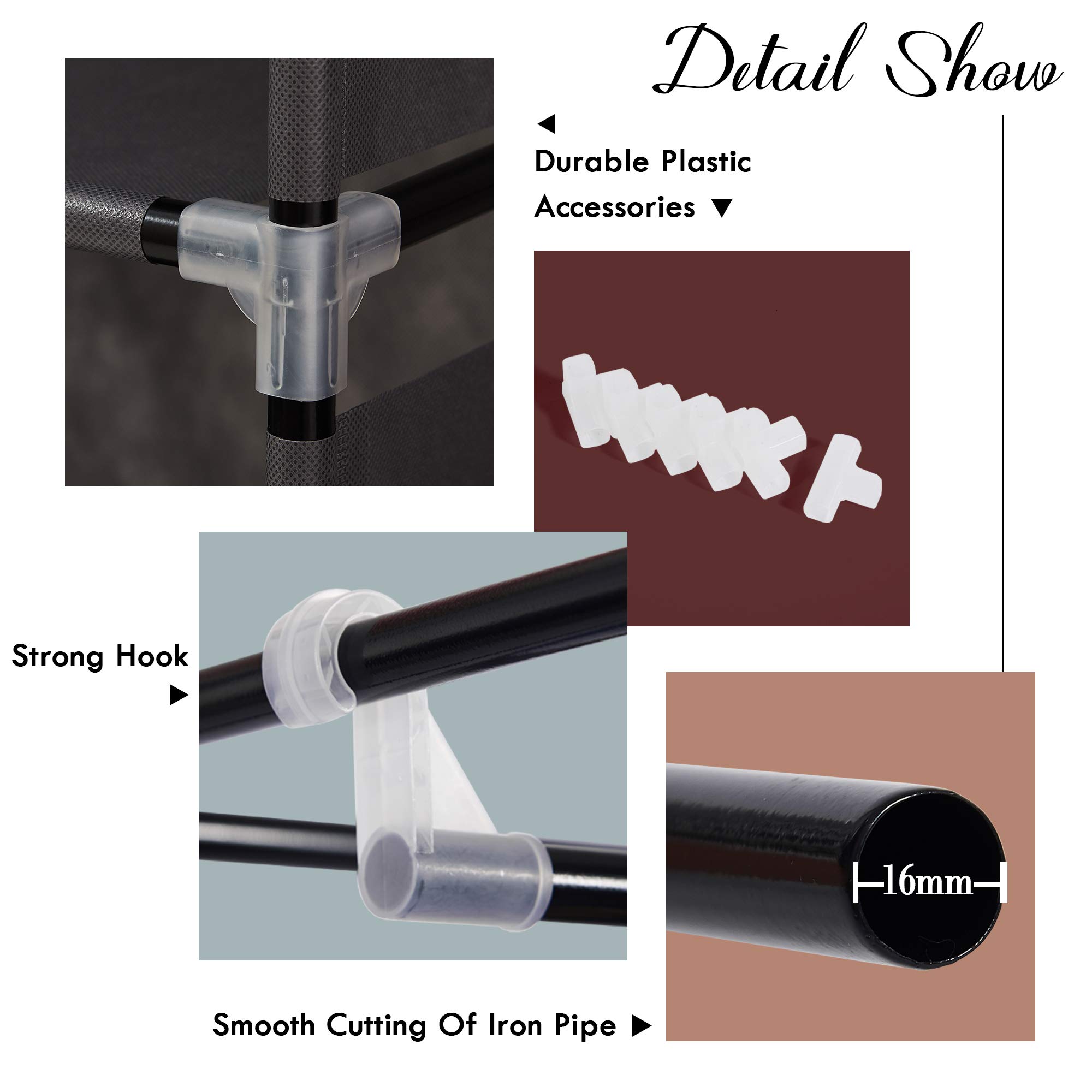 Detail Show

◀
Durable Plastic Accessories ▼

Strong Hook ▶

16mm

Smooth Cutting Of Iron Pipe ▶