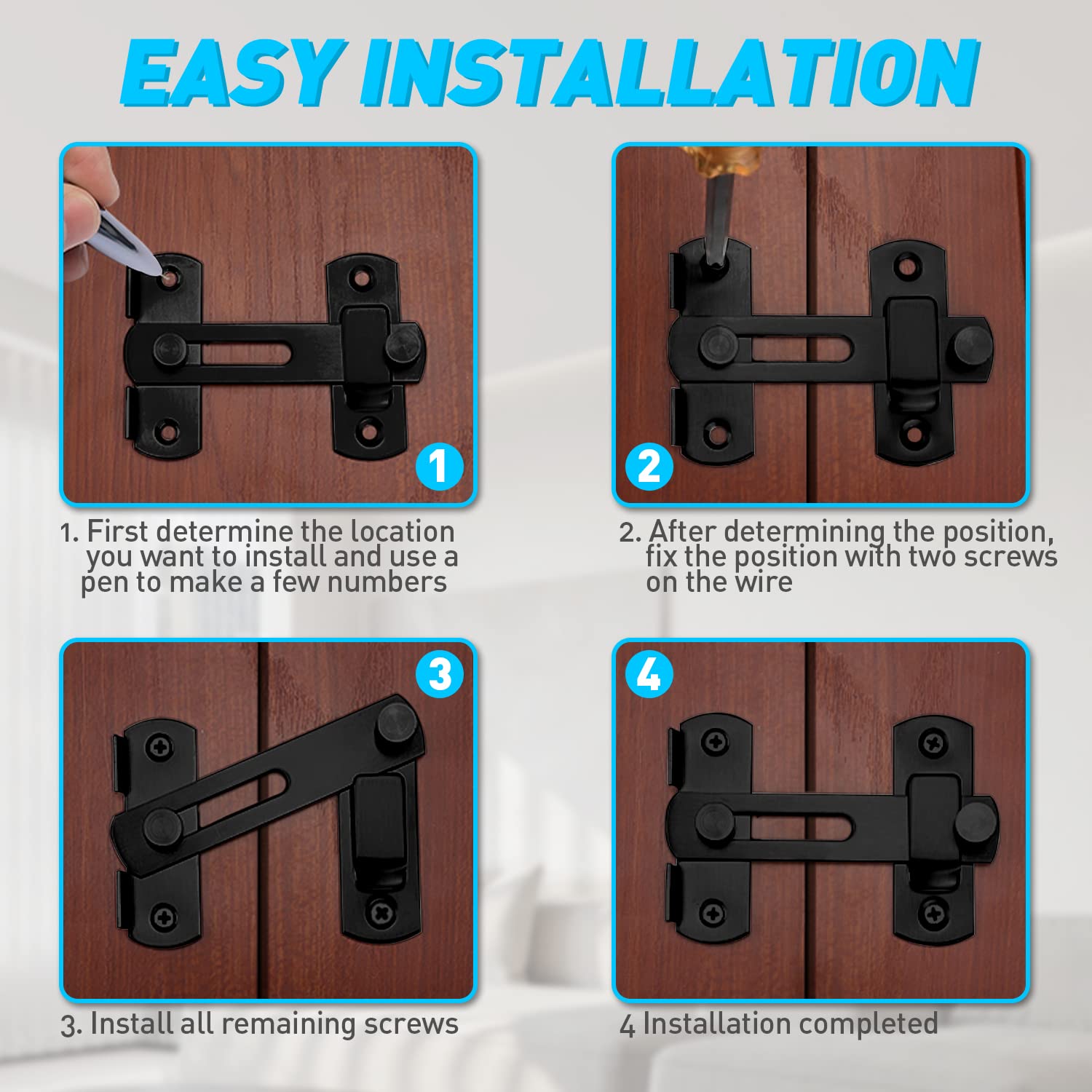 EASY INSTALLATION

1

1. First determine the location you want to install and use a pen to make a few numbers

2

2. After determining the position, fix the position with two screws on the wire

3

3. Install all remaining screws

4

4 Installation completed