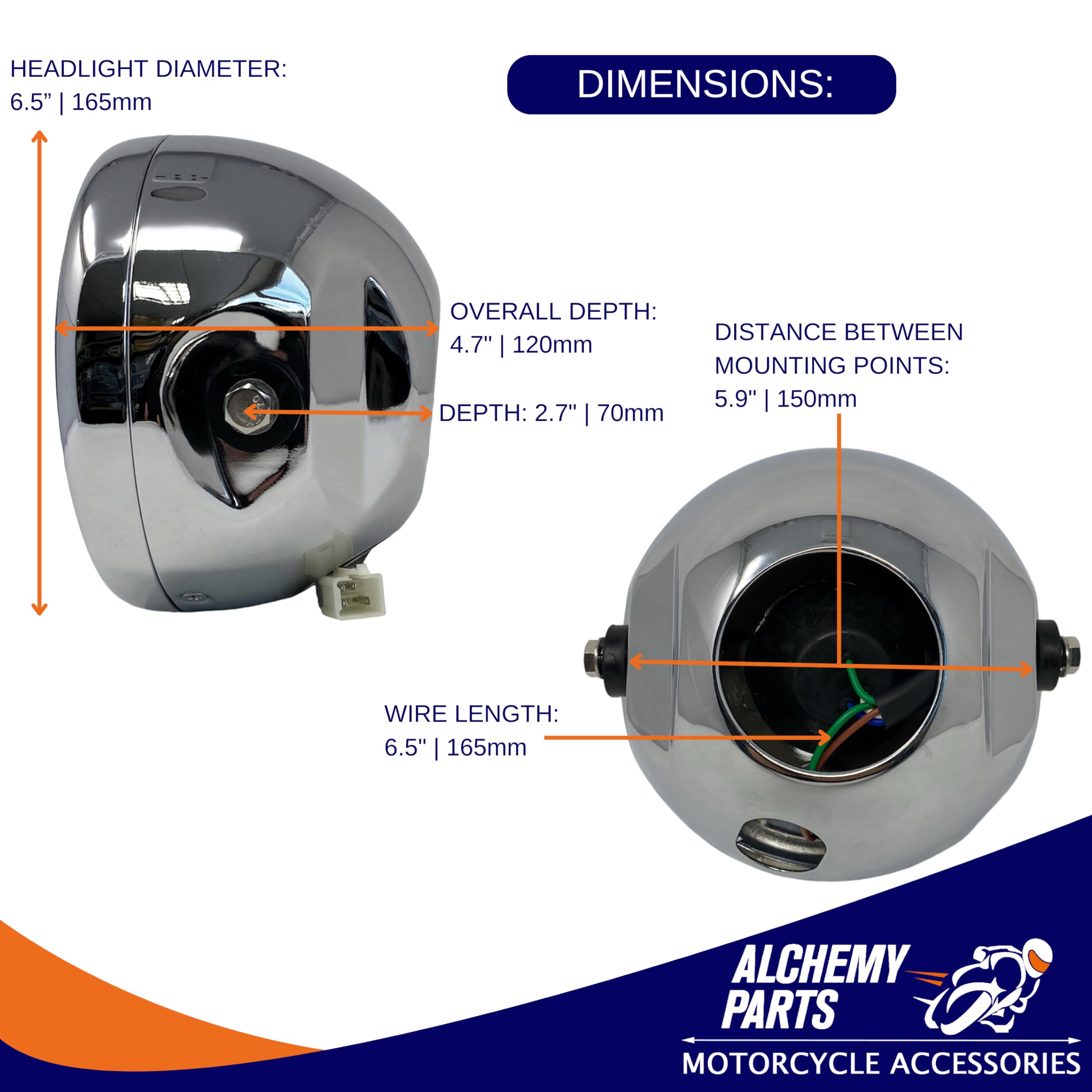 HEADLIGHT DIAMETER:
6.5” | 165mm

DIMENSIONS:

OVERALL DEPTH:
4.7" | 120mm

DEPTH: 2.7" | 70mm

DISTANCE BETWEEN MOUNTING POINTS:
5.9" | 150mm

WIRE LENGTH:
6.5" | 165mm

ALCHEMY PARTS
MOTORCYCLE ACCESSORIES