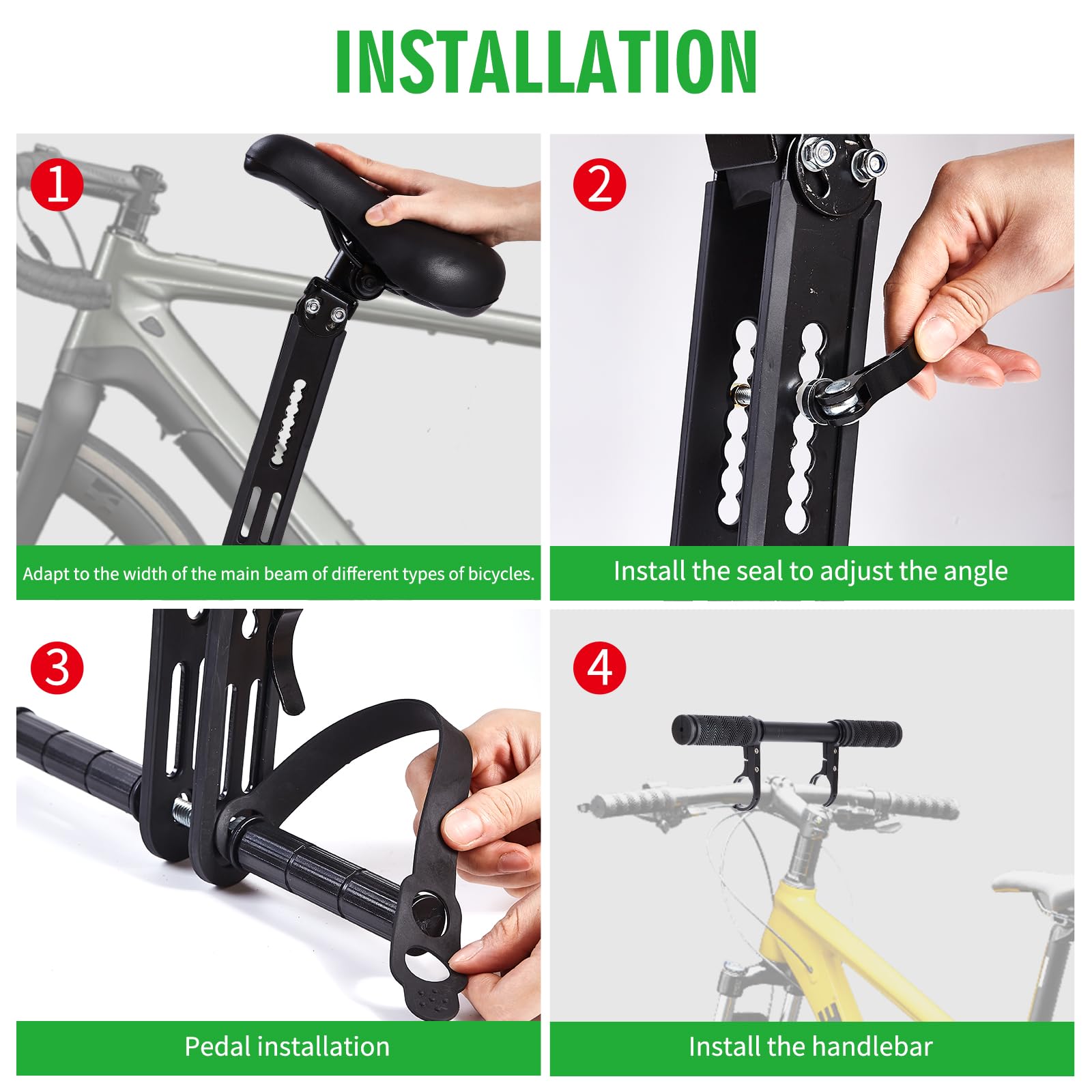 INSTALLATION

1

Adapt to the width of the main beam of different types of bicycles.

2

Install the seal to adjust the angle

3

Pedal installation

4

Install the handlebar