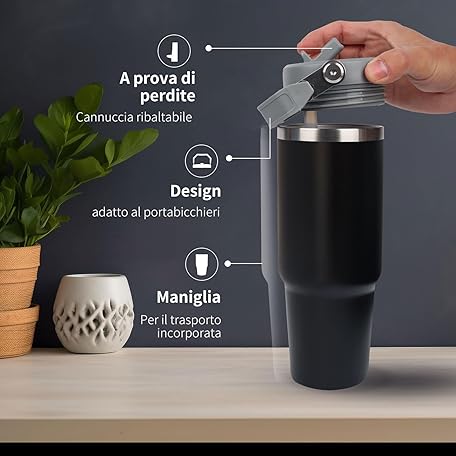 A prova di perdite
Cannuccia ribaltabile

Design
adatto al portabicchieri

Maniglia
Per il trasporto incorporata