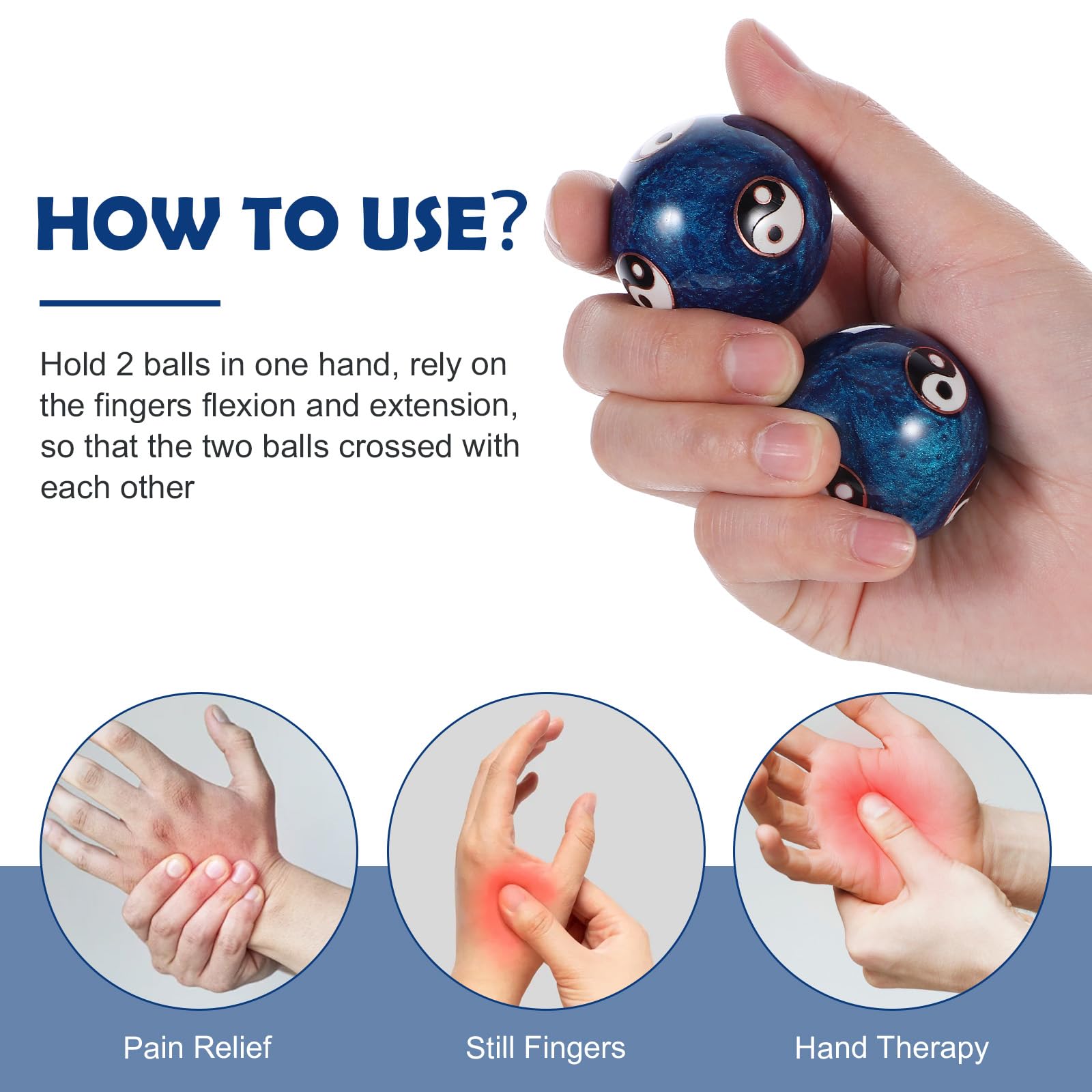 HOW TO USE?

Hold 2 balls in one hand, rely on the fingers flexion and extension, so that the two balls crossed with each other

Pain Relief

Still Fingers

Hand Therapy