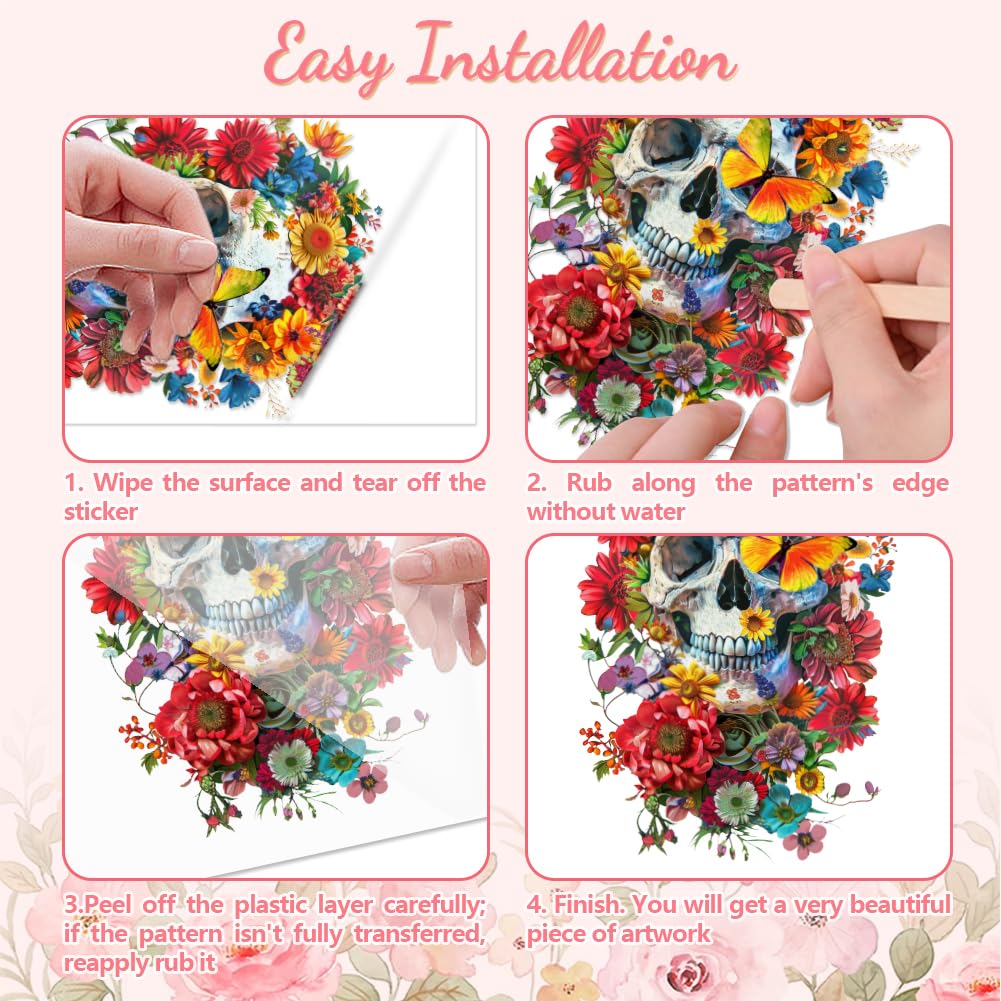 Easy Installation

1. Wipe the surface and tear off the sticker

2. Rub along the pattern's edge without water

3.Peel off the plastic layer carefully; if the pattern isn't fully transferred, reapply rub it

4. Finish. You will get a very beautiful piece of artwork