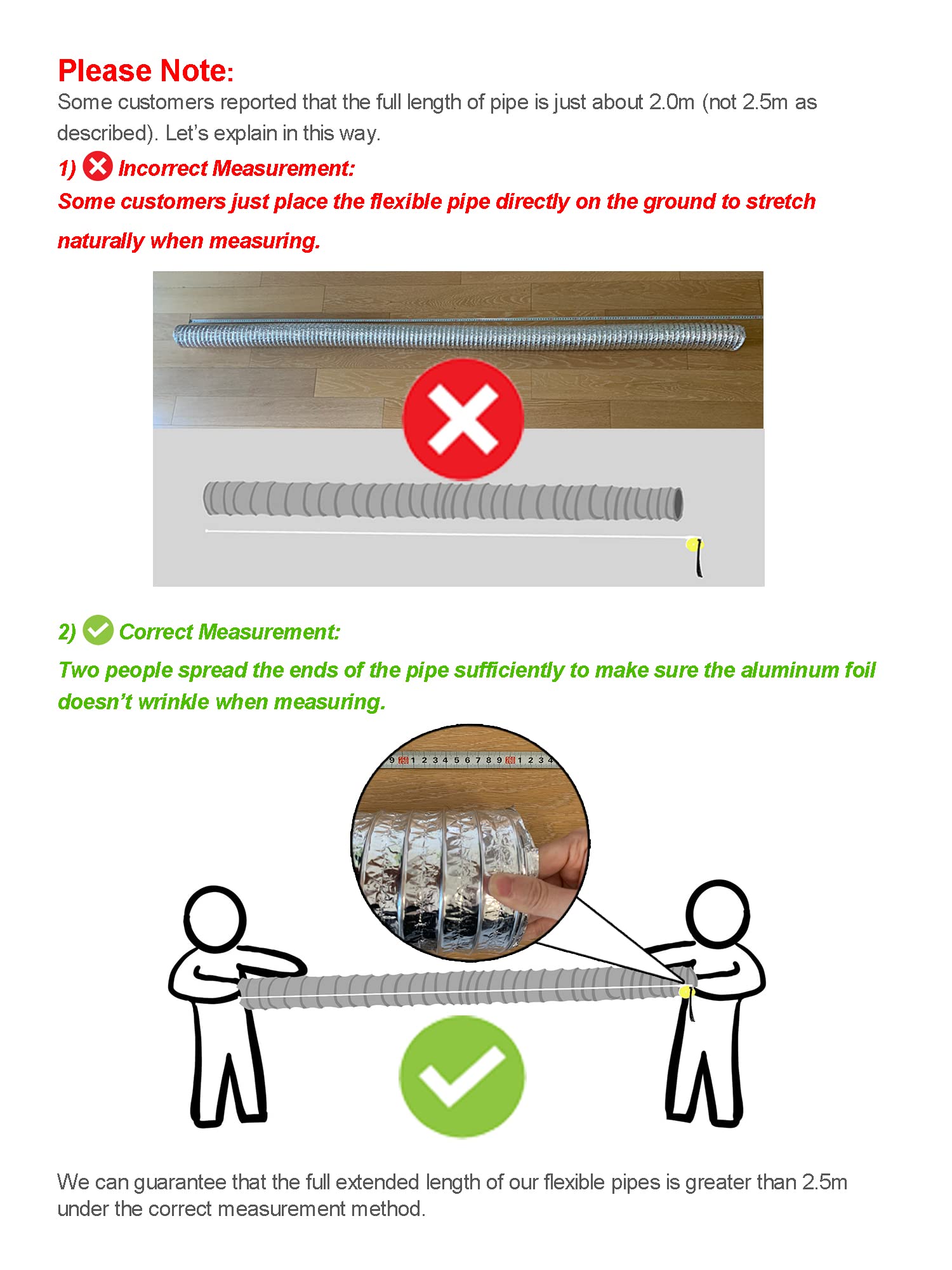 Please Note:
Some customers reported that the full length of pipe is just about 2.0m (not 2.5m as described). Let's explain in this way.

1) Incorrect Measurement:
Some customers just place the flexible pipe directly on the ground to stretch naturally when measuring.

2) Correct Measurement:
Two people spread the ends of the pipe sufficiently to make sure the aluminum foil doesn't wrinkle when measuring.

9 250 1 2 3 4 5 6 7 8 9 260 1 2 3 4

We can guarantee that the full extended length of our flexible pipes is greater than 2.5m under the correct measurement method.