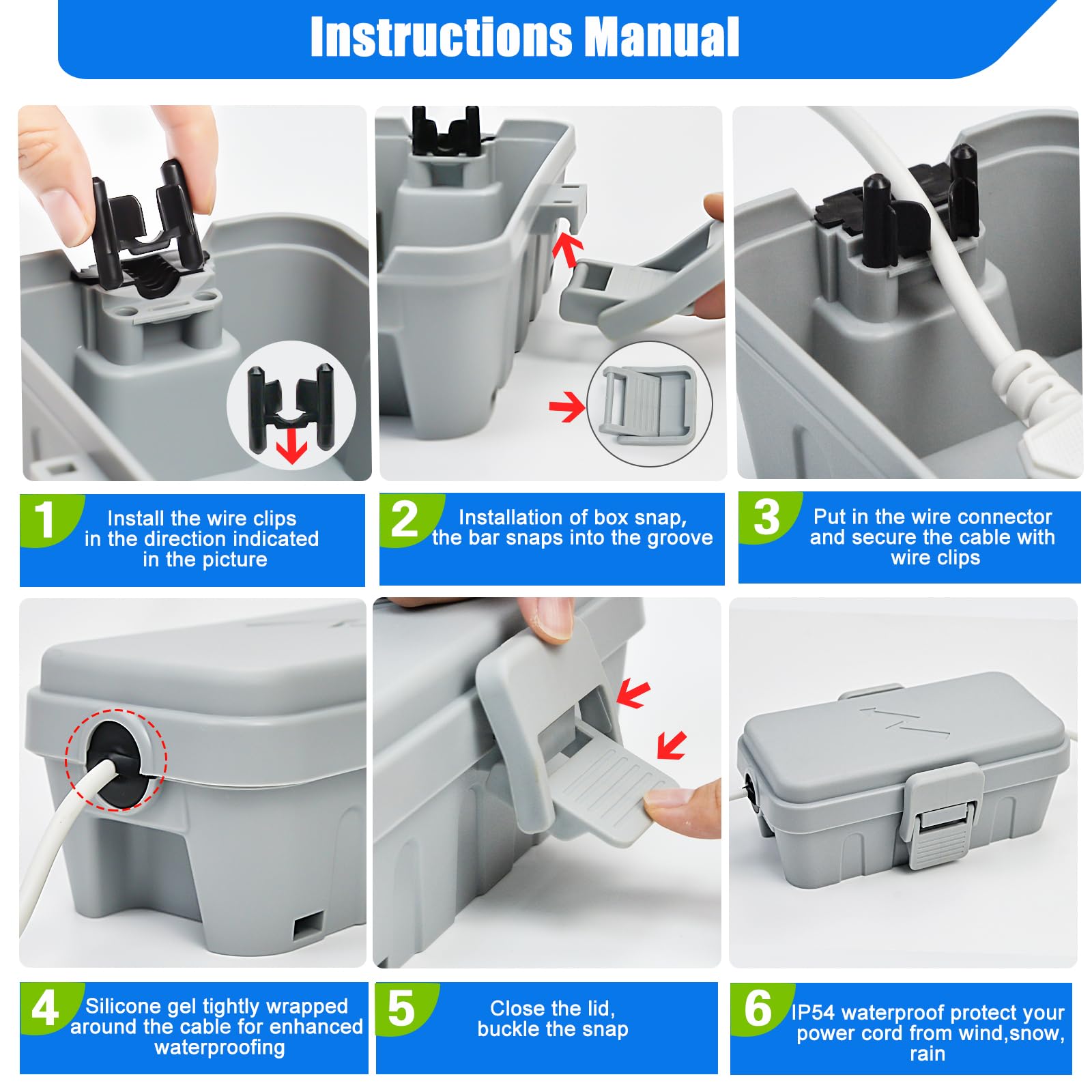 Instructions Manual

1 Install the wire clips in the direction indicated in the picture

2 Installation of box snap, the bar snaps into the groove

3 Put in the wire connector and secure the cable with wire clips

4 Silicone gel tightly wrapped around the cable for enhanced waterproofing

5 Close the lid, buckle the snap

6 IP54 waterproof protect your power cord from wind,snow, rain