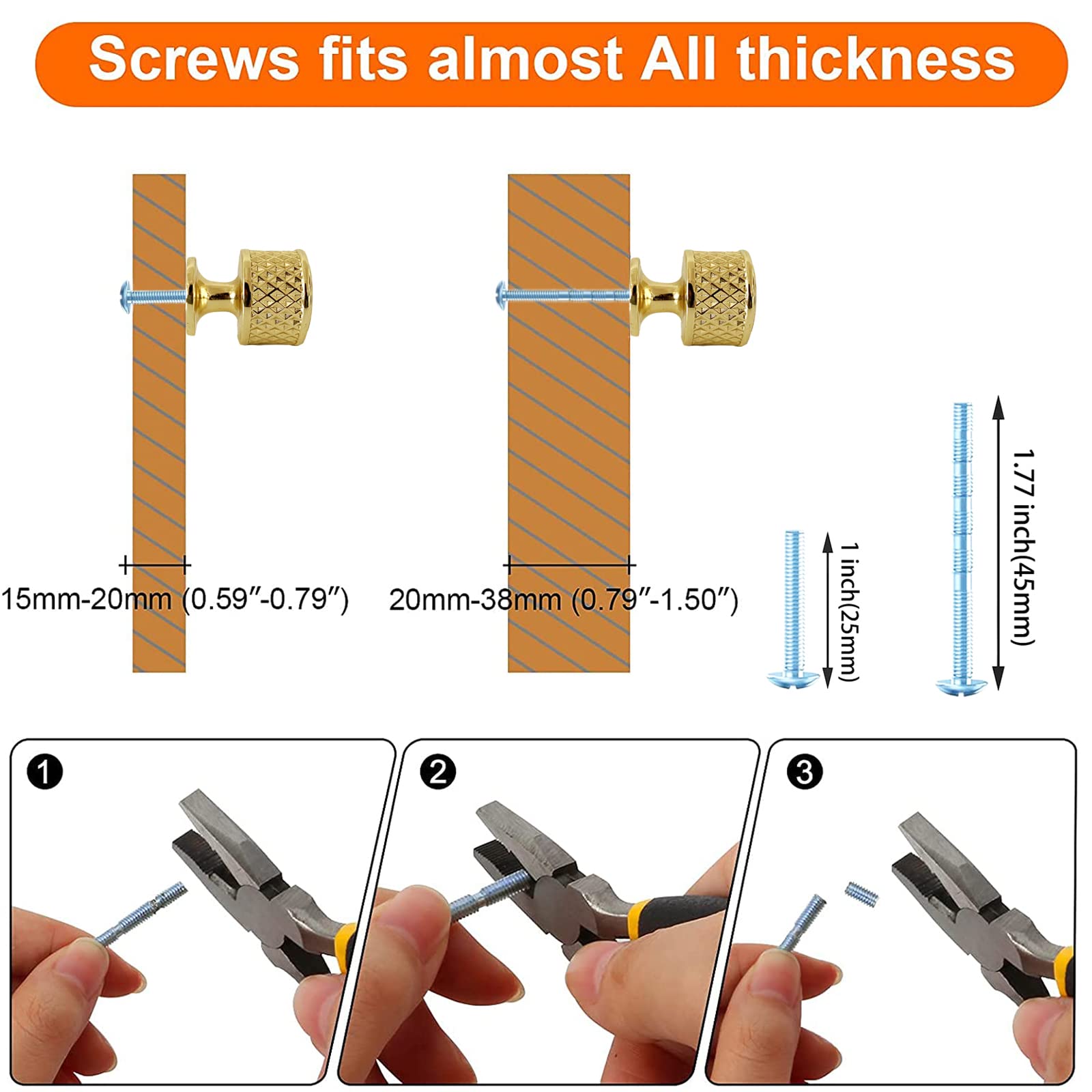 Screws fits almost All thickness

15mm-20mm (0.59″-0.79″)

20mm-38mm (0.79″-1.50″)

1 inch(25mm)

1.77 inch(45mm)

1

2

3