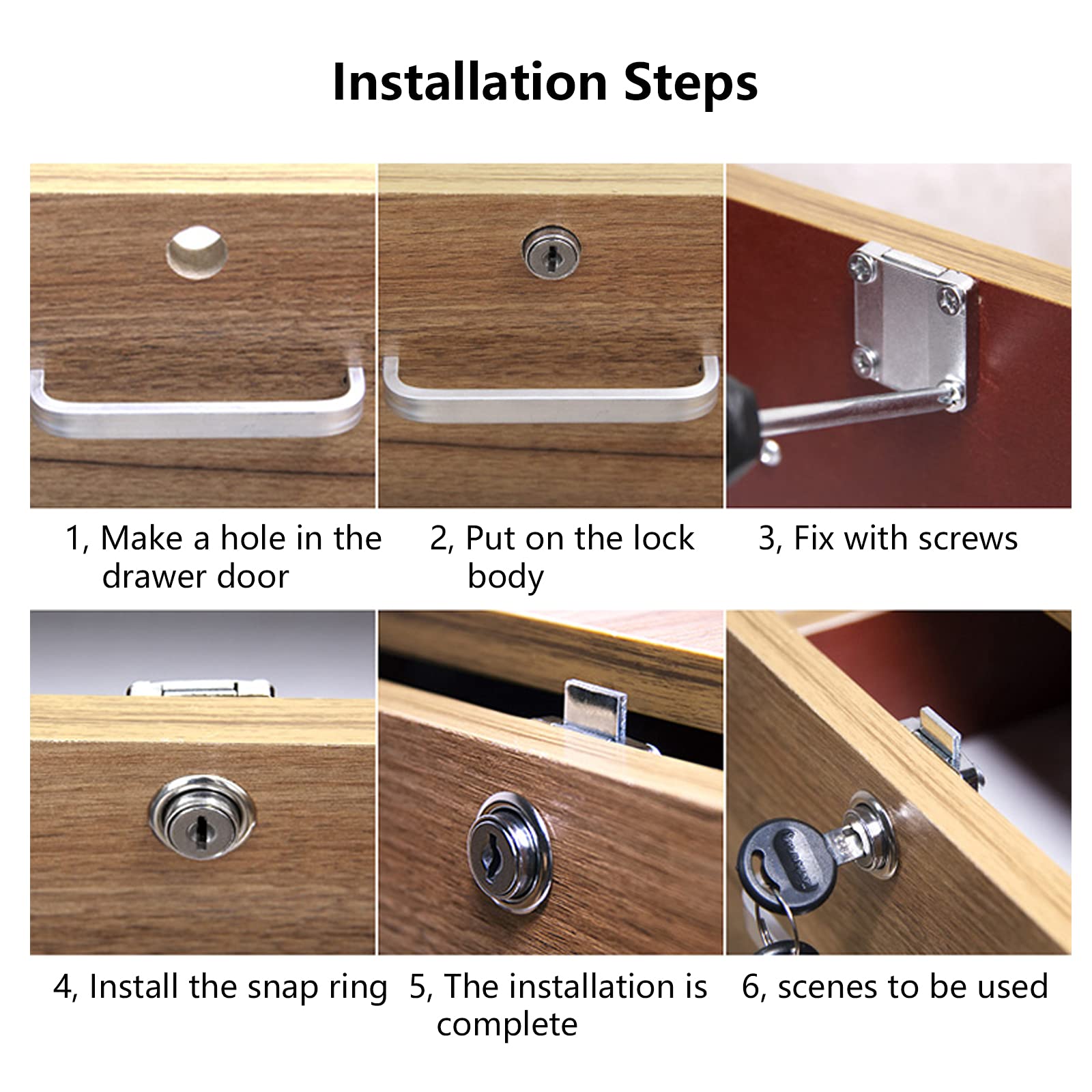 Installation Steps

1, Make a hole in the drawer door

2, Put on the lock body

3, Fix with screws

4, Install the snap ring

5, The installation is complete

6, scenes to be used