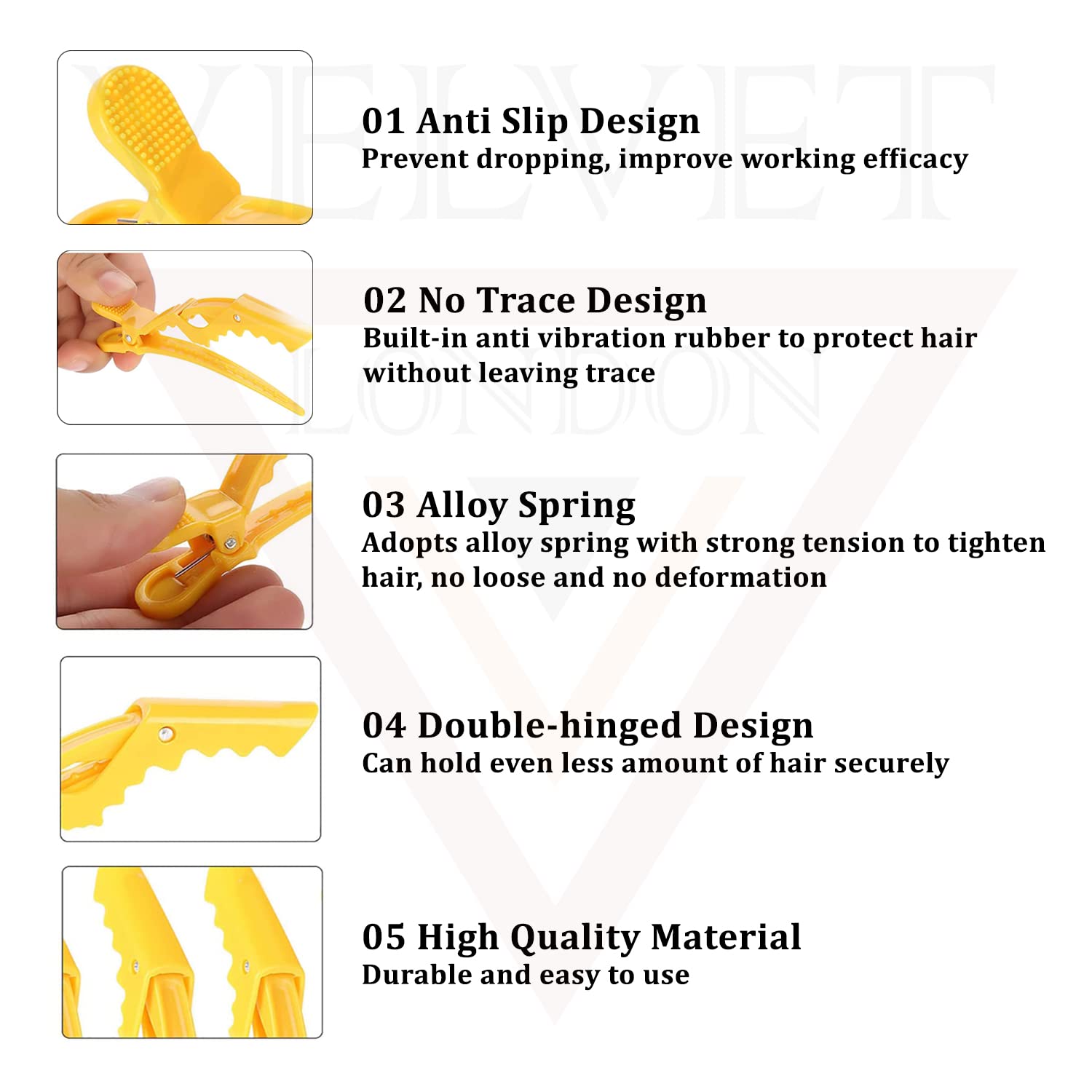 VELVET
LONDON

01 Anti Slip Design
Prevent dropping, improve working efficacy

02 No Trace Design
Built-in anti vibration rubber to protect hair without leaving trace

03 Alloy Spring
Adopts alloy spring with strong tension to tighten hair, no loose and no deformation

04 Double-hinged Design
Can hold even less amount of hair securely

05 High Quality Material
Durable and easy to use