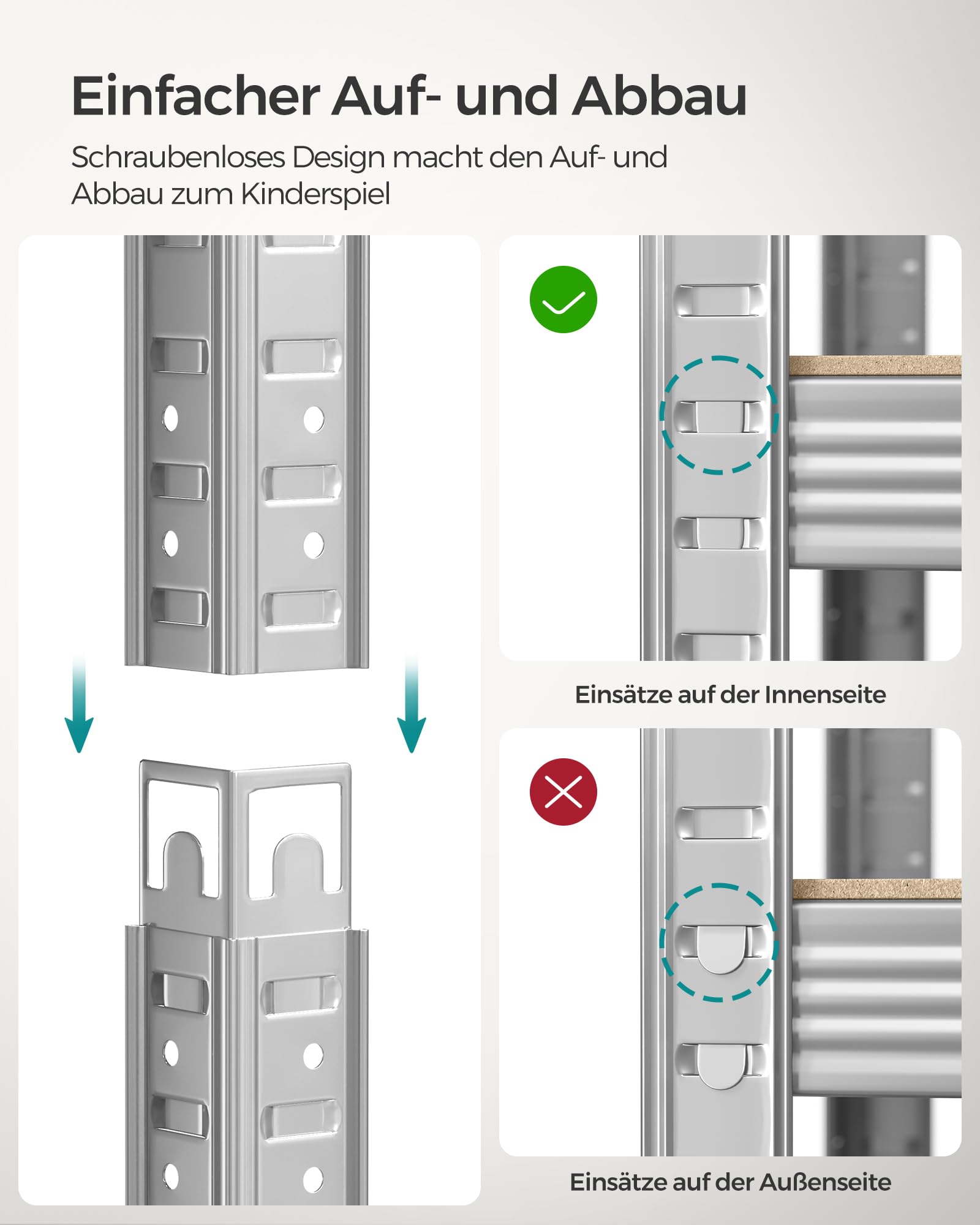 Einfacher Auf- und Abbau

Schraubenloses Design macht den Auf- und Abbau zum Kinderspiel

Einsätze auf der Innenseite

Einsätze auf der Außenseite