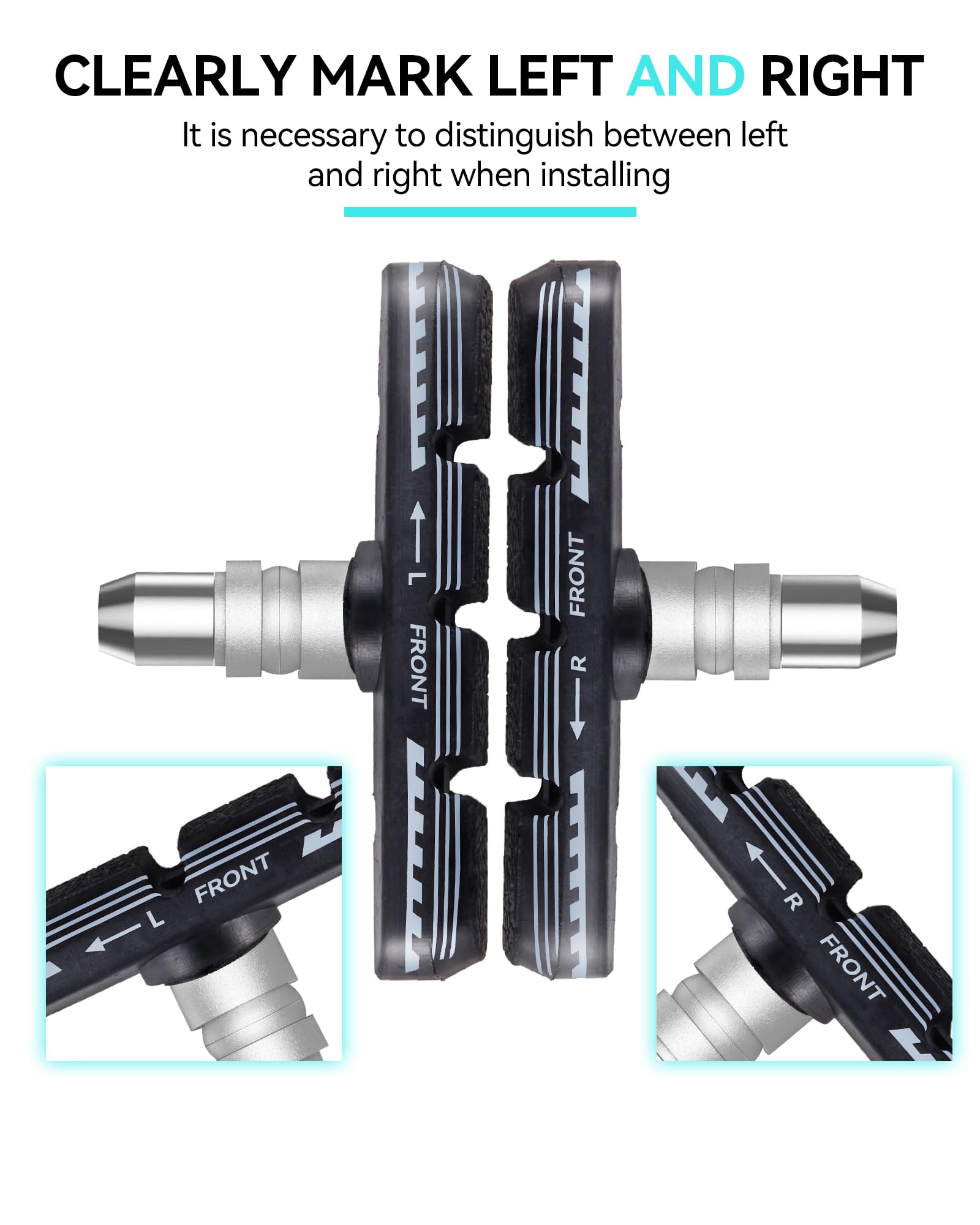 CLEARLY MARK LEFT AND RIGHT

It is necessary to distinguish between left and right when installing

L
FRONT

FRONT
R

FRONT
L

R
FRONT