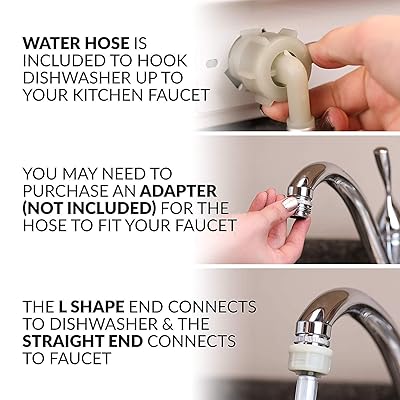 WATER HOSE IS INCLUDED TO HOOK DISHWASHER UP TO YOUR KITCHEN FAUCET

YOU MAY NEED TO PURCHASE AN ADAPTER (NOT INCLUDED) FOR THE HOSE TO FIT YOUR FAUCET

THE L SHAPE END CONNECTS TO DISHWASHER & THE STRAIGHT END CONNECTS TO FAUCET