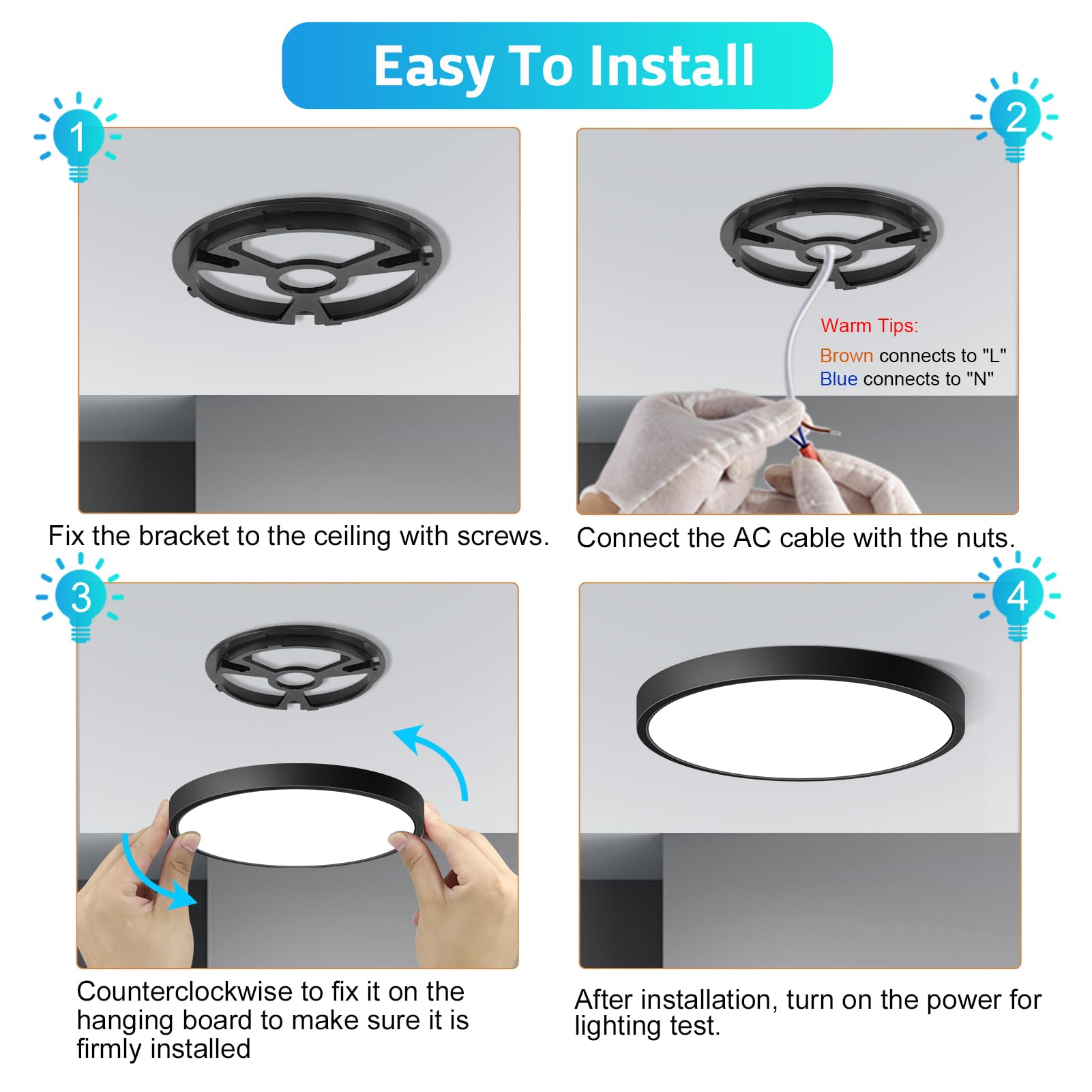 Easy To Install

1

Fix the bracket to the ceiling with screws.

2

Warm Tips:

Brown connects to "L"
Blue connects to "N"

Connect the AC cable with the nuts.

3

Counterclockwise to fix it on the hanging board to make sure it is firmly installed

4

After installation, turn on the power for lighting test.