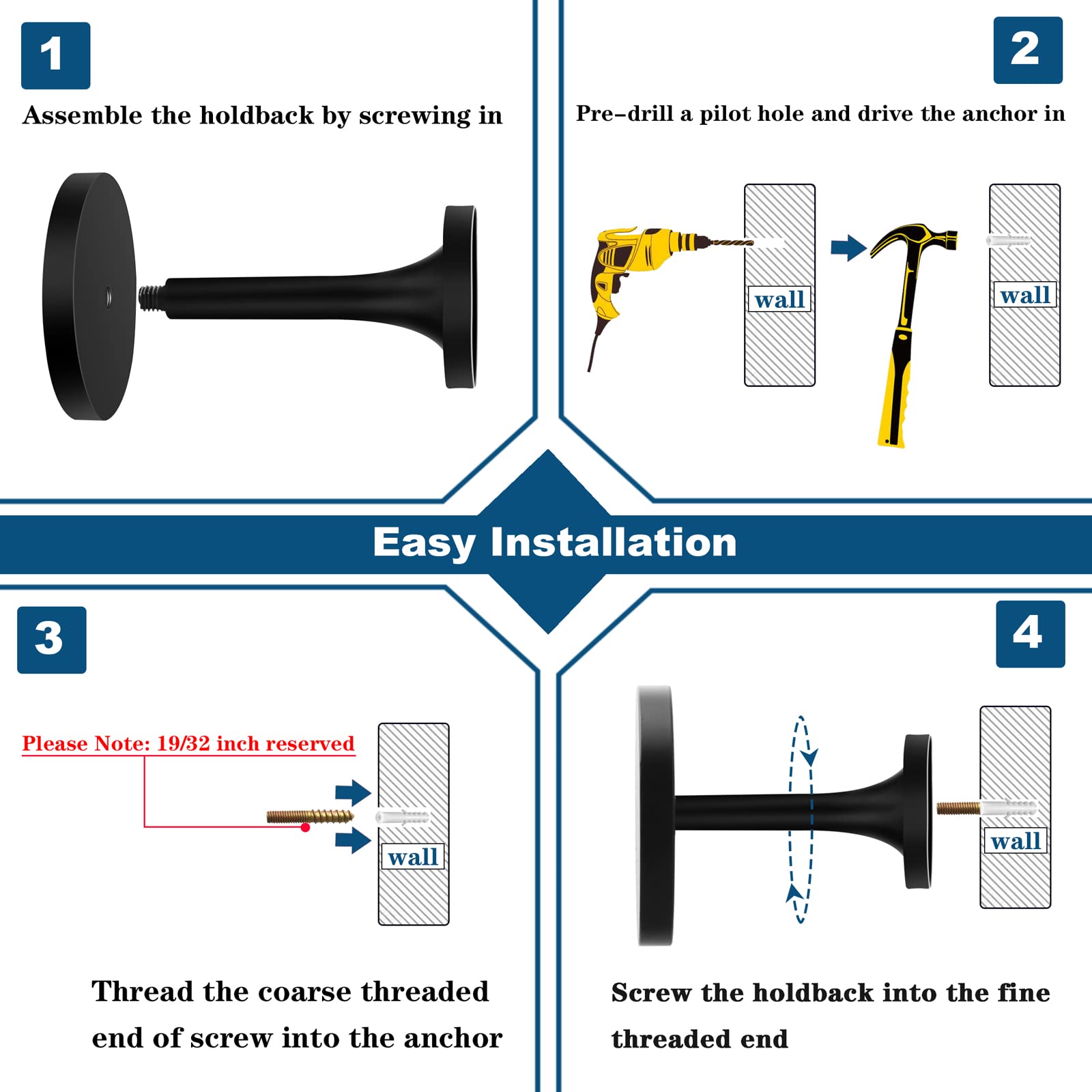 1

Assemble the holdback by screwing in

2

Pre-drill a pilot hole and drive the anchor in

wall

wall

Easy Installation

3

Please Note: 19/32 inch reserved

wall

Thread the coarse threaded end of screw into the anchor

4

wall

Screw the holdback into the fine threaded end