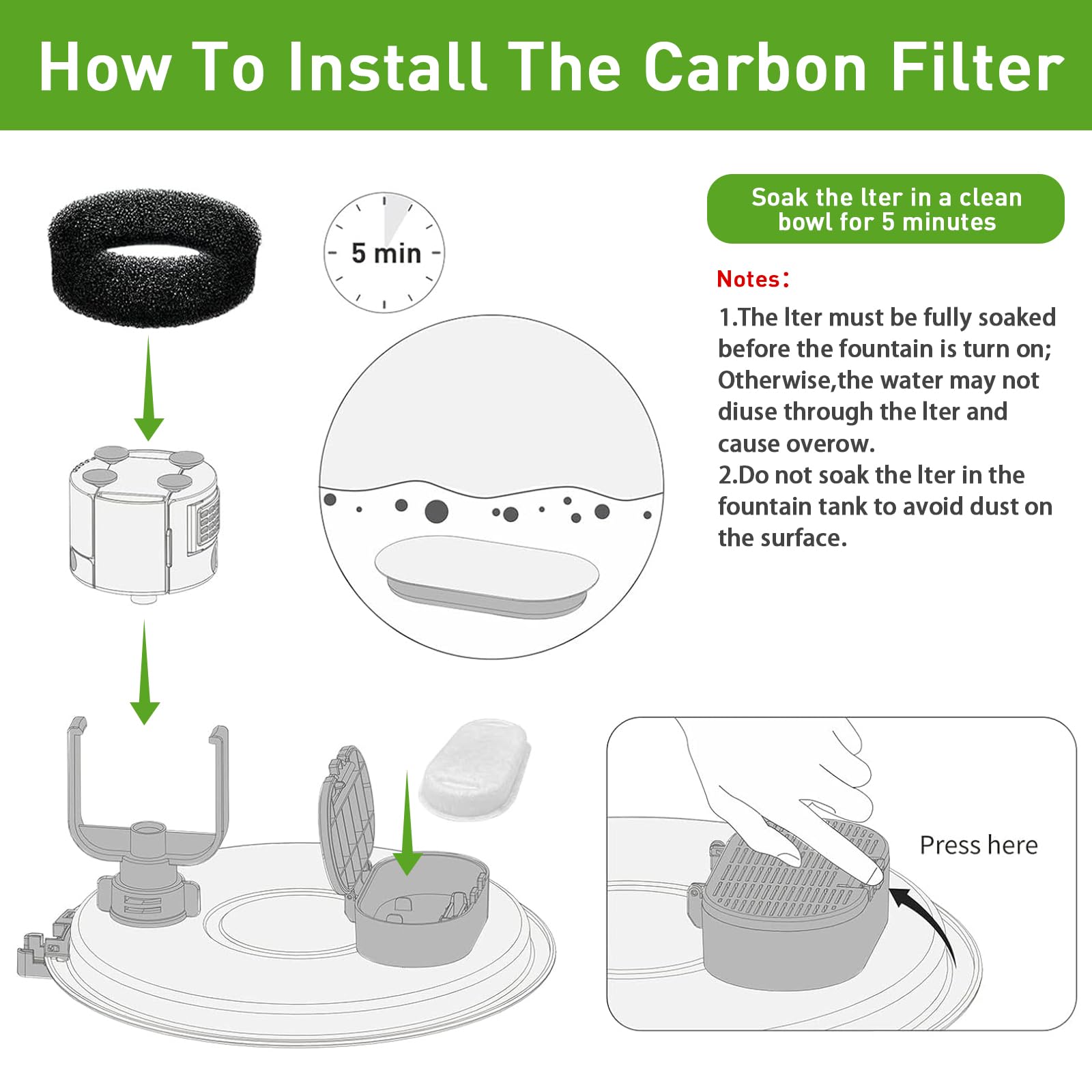 How To Install The Carbon Filter

5 min

Soak the lter in a clean bowl for 5 minutes

Notes:

1.The lter must be fully soaked before the fountain is turn on; Otherwise,the water may not diuse through the lter and cause overow.
2.Do not soak the lter in the fountain tank to avoid dust on the surface.

Press here