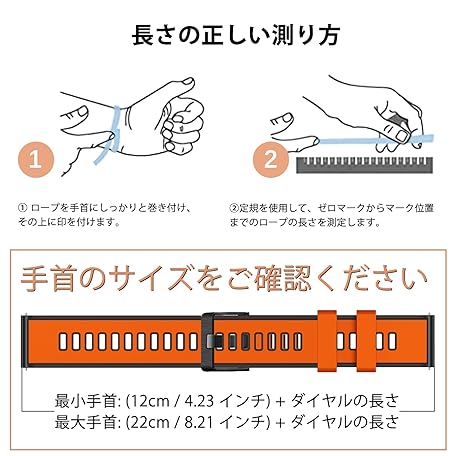 長さの正しい測り方

1

2

① ロープを手首にしっかりと巻き付け、その上に印を付けます。

②定規を使用して、ゼロマークからマーク位置までのロープの長さを測定します。

手首のサイズをご確認ください

最小手首: (12cm / 4.23 インチ) + ダイヤルの長さ
最大手首: (22cm / 8.21 インチ) + ダイヤルの長さ