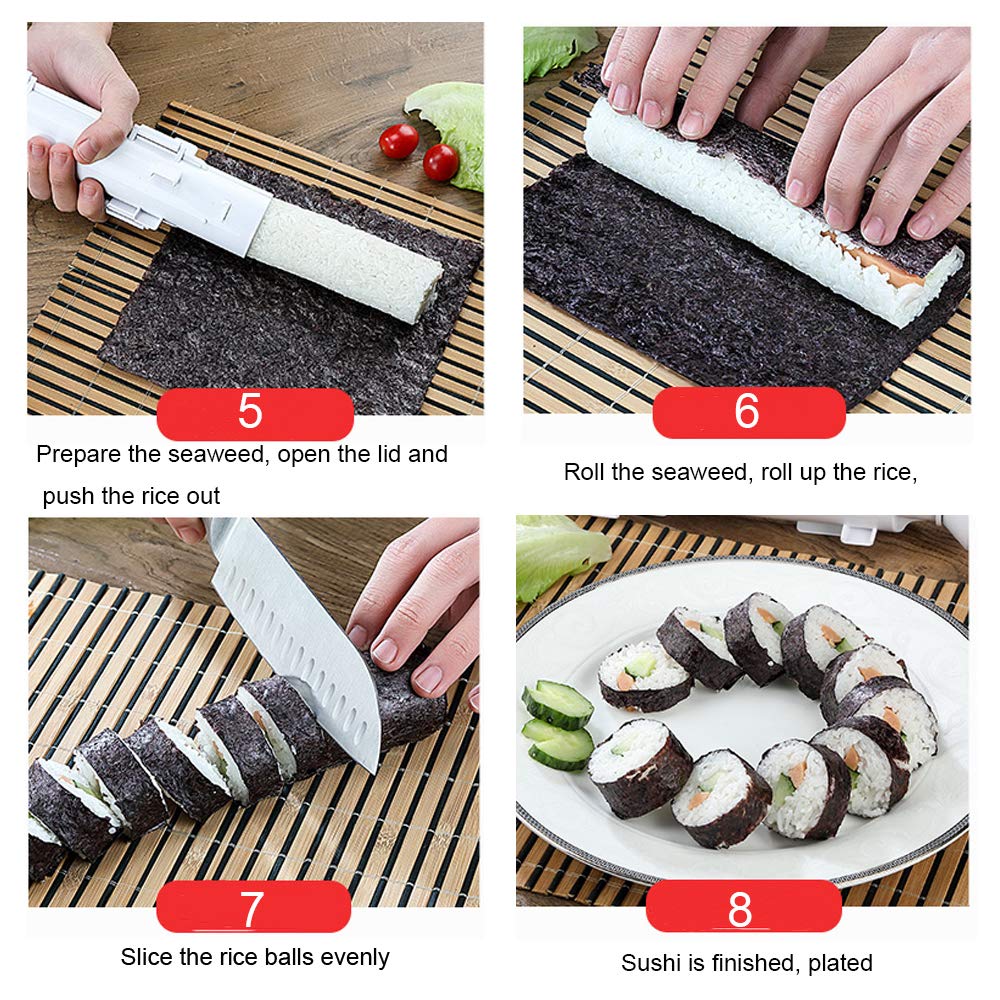 5

Prepare the seaweed, open the lid and push the rice out

6

Roll the seaweed, roll up the rice,

7

Slice the rice balls evenly

8

Sushi is finished, plated