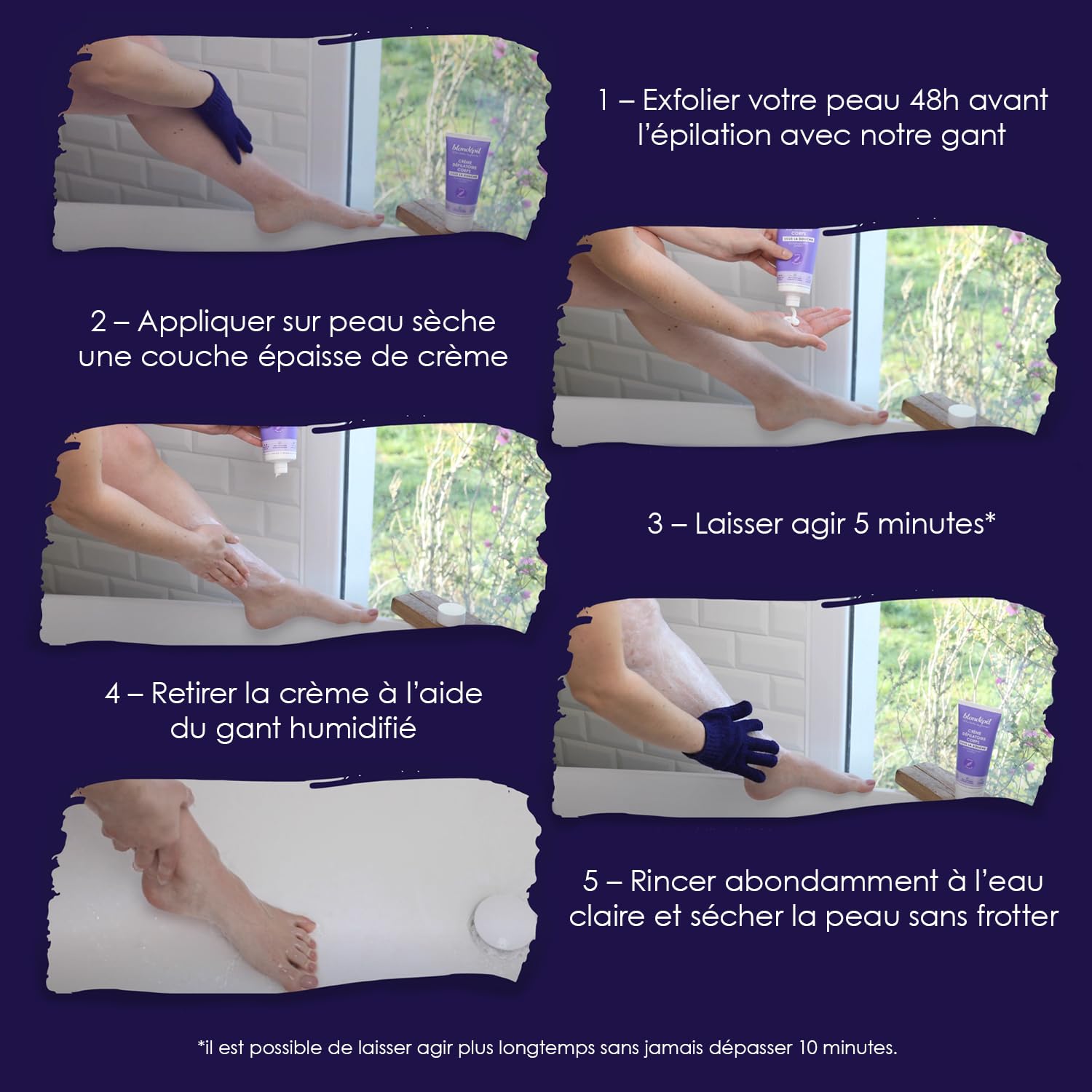 blondépil
CRÈME DÉPILATOIRE CORPS
SOUS LA DOUCHE

1 – Exfolier votre peau 48h avant l'épilation avec notre gant

CORPS
SOUS LA DOUCHE

2 – Appliquer sur peau sèche une couche épaisse de crème

3 – Laisser agir 5 minutes*

4 – Retirer la crème à l'aide du gant humidifié

blondépil
CRÈME DÉPILATOIRE CORPS
SOUS LA DOUCHE

5 – Rincer abondamment à l'eau claire et sécher la peau sans frotter

*il est possible de laisser agir plus longtemps sans jamais dépasser 10 minutes.