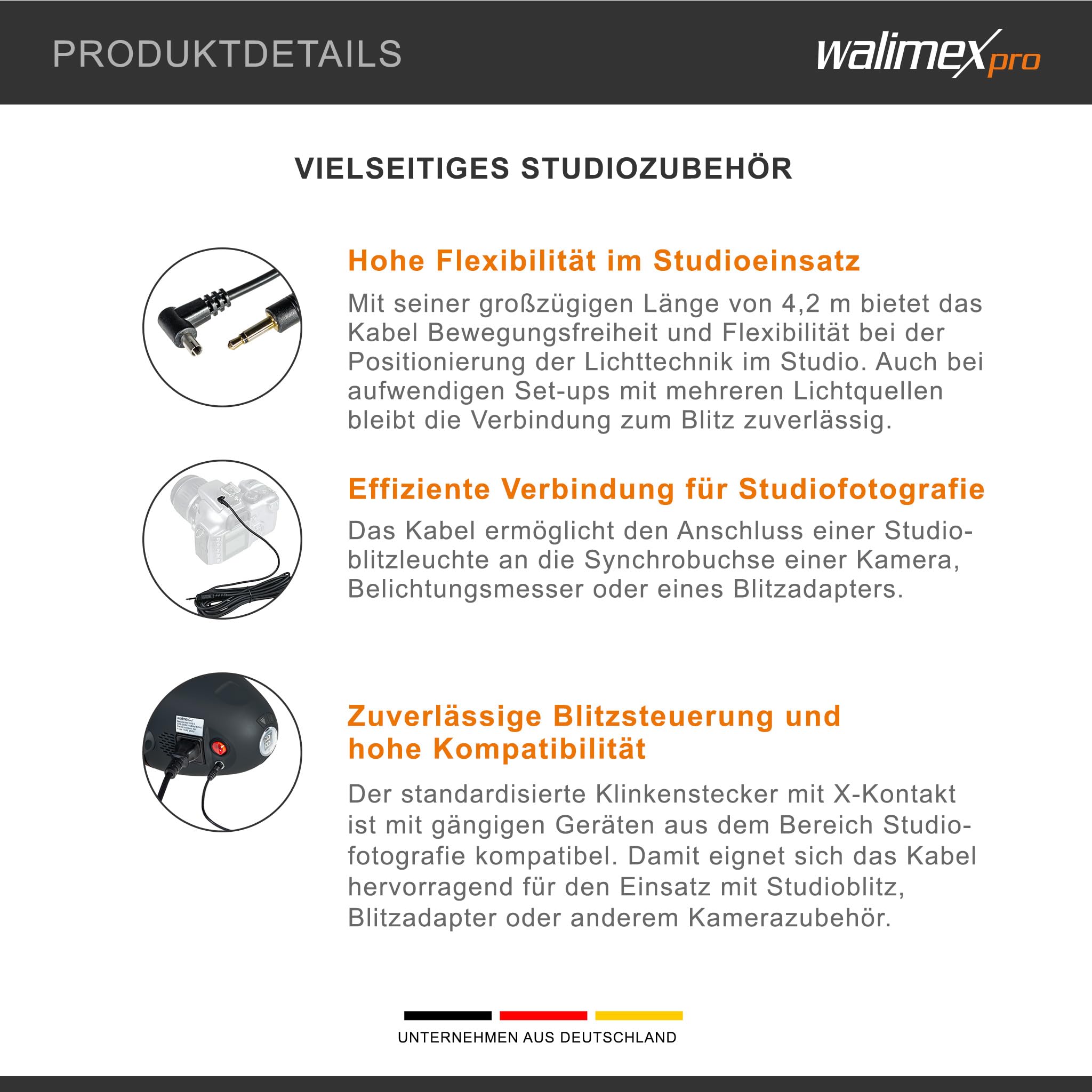 PRODUKTDETAILS

walimex pro

VIELSEITIGES STUDIOZUBEHÖR

Hohe Flexibilität im Studioeinsatz

Mit seiner großzügigen Länge von 4,2 m bietet das Kabel Bewegungsfreiheit und Flexibilität bei der Positionierung der Lichttechnik im Studio. Auch bei aufwendigen Set-ups mit mehreren Lichtquellen bleibt die Verbindung zum Blitz zuverlässig.

Effiziente Verbindung für Studiofotografie

Das Kabel ermöglicht den Anschluss einer Studioblitzleuchte an die Synchrobuchse einer Kamera, Belichtungsmesser oder eines Blitzadapters.

Zuverlässige Blitzsteuerung und hohe Kompatibilität

Der standardisierte Klinkenstecker mit X-Kontakt ist mit gängigen Geräten aus dem Bereich Studiofotografie kompatibel. Damit eignet sich das Kabel hervorragend für den Einsatz mit Studioblitz, Blitzadapter oder anderem Kamerazubehör.

UNTERNEHMEN AUS DEUTSCHLAND