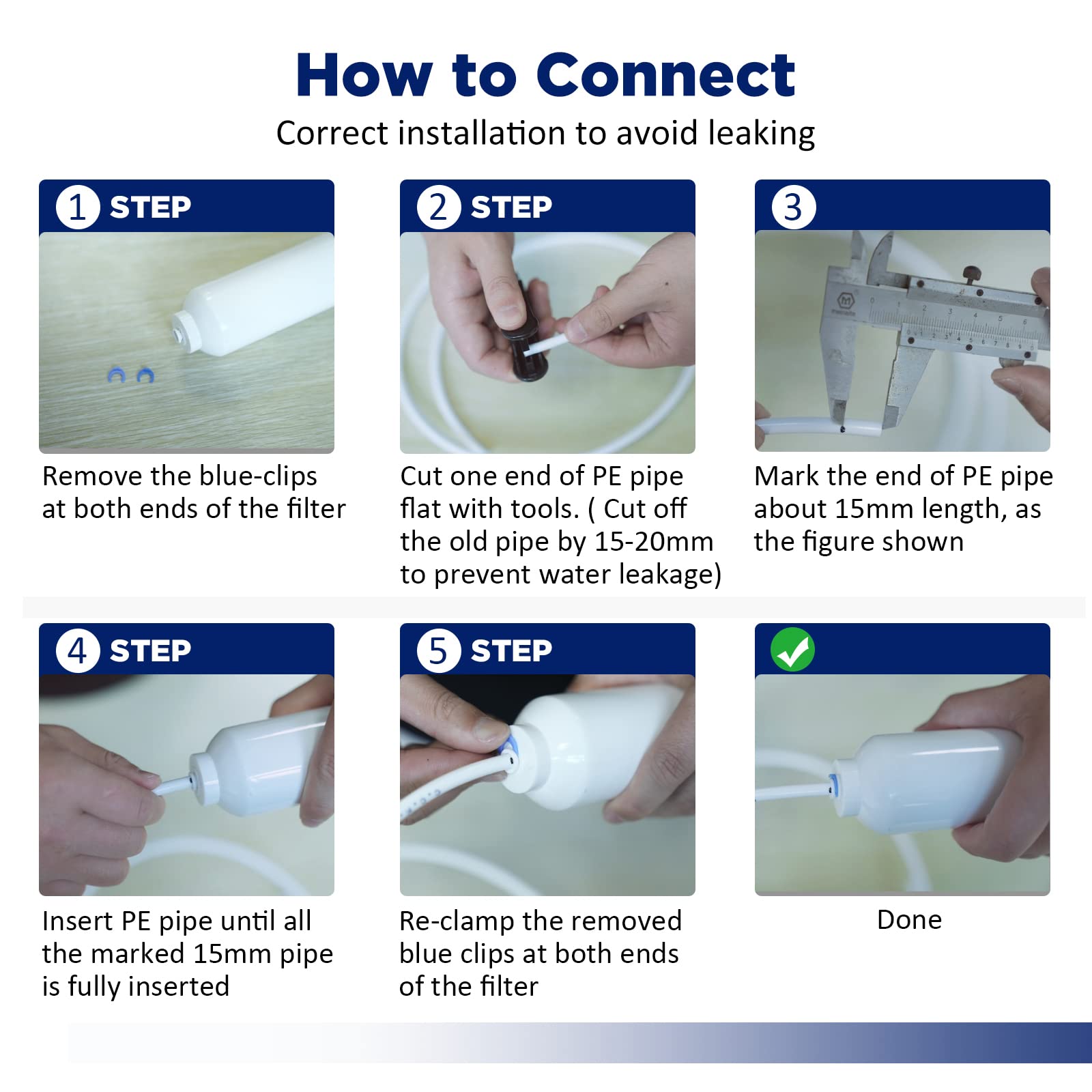 How to Connect

Correct installation to avoid leaking

1 STEP

Remove the blue-clips at both ends of the filter

2 STEP

Cut one end of PE pipe flat with tools. ( Cut off the old pipe by 15-20mm to prevent water leakage)

3

Mark the end of PE pipe about 15mm length, as the figure shown

4 STEP

Insert PE pipe until all the marked 15mm pipe is fully inserted

5 STEP

Re-clamp the removed blue clips at both ends of the filter

Done