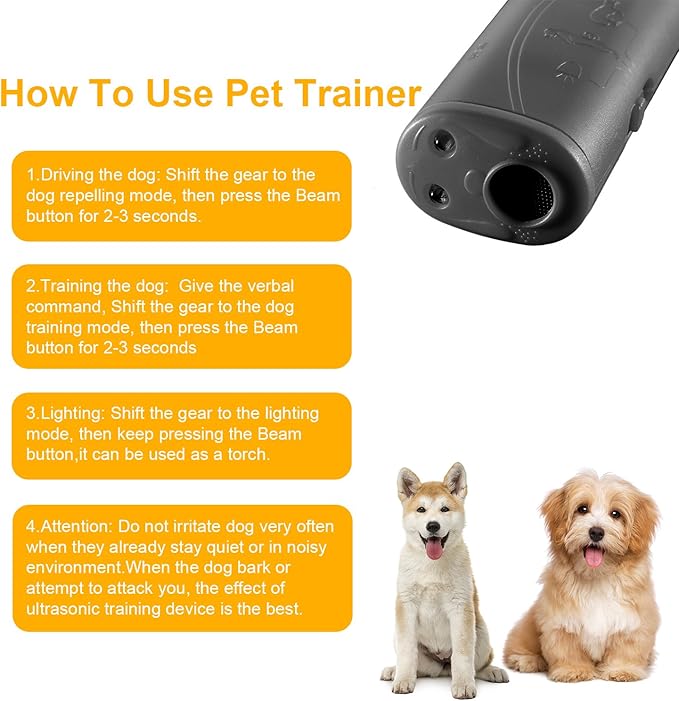 How To Use Pet Trainer

1.Driving the dog: Shift the gear to the dog repelling mode, then press the Beam button for 2-3 seconds.

2.Training the dog: Give the verbal command, Shift the gear to the dog training mode, then press the Beam button for 2-3 seconds

3.Lighting: Shift the gear to the lighting mode, then keep pressing the Beam button,it can be used as a torch.

4.Attention: Do not irritate dog very often when they already stay quiet or in noisy environment.When the dog bark or attempt to attack you, the effect of ultrasonic training device is the best.