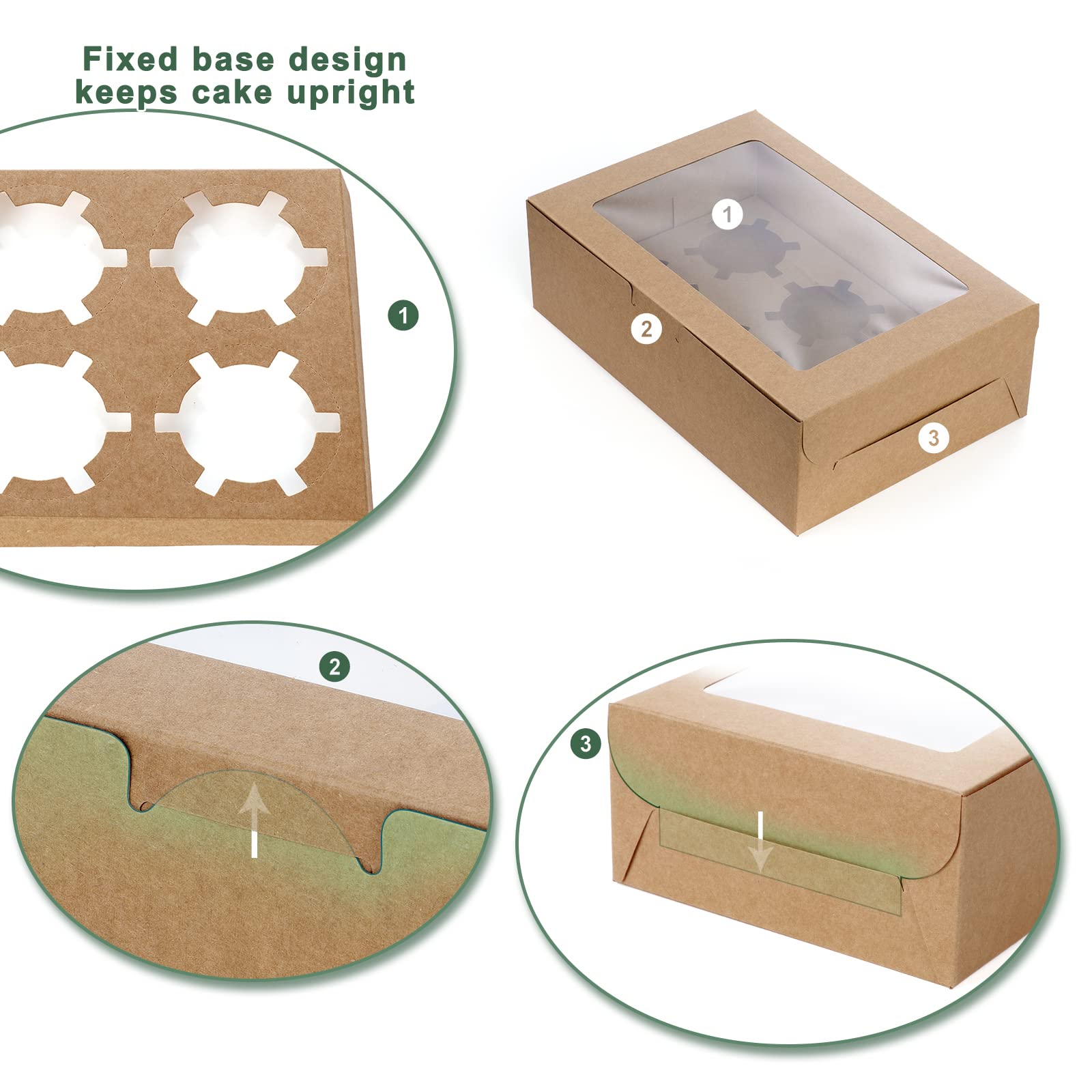 Fixed base design keeps cake upright

1

1

2

3

2

3