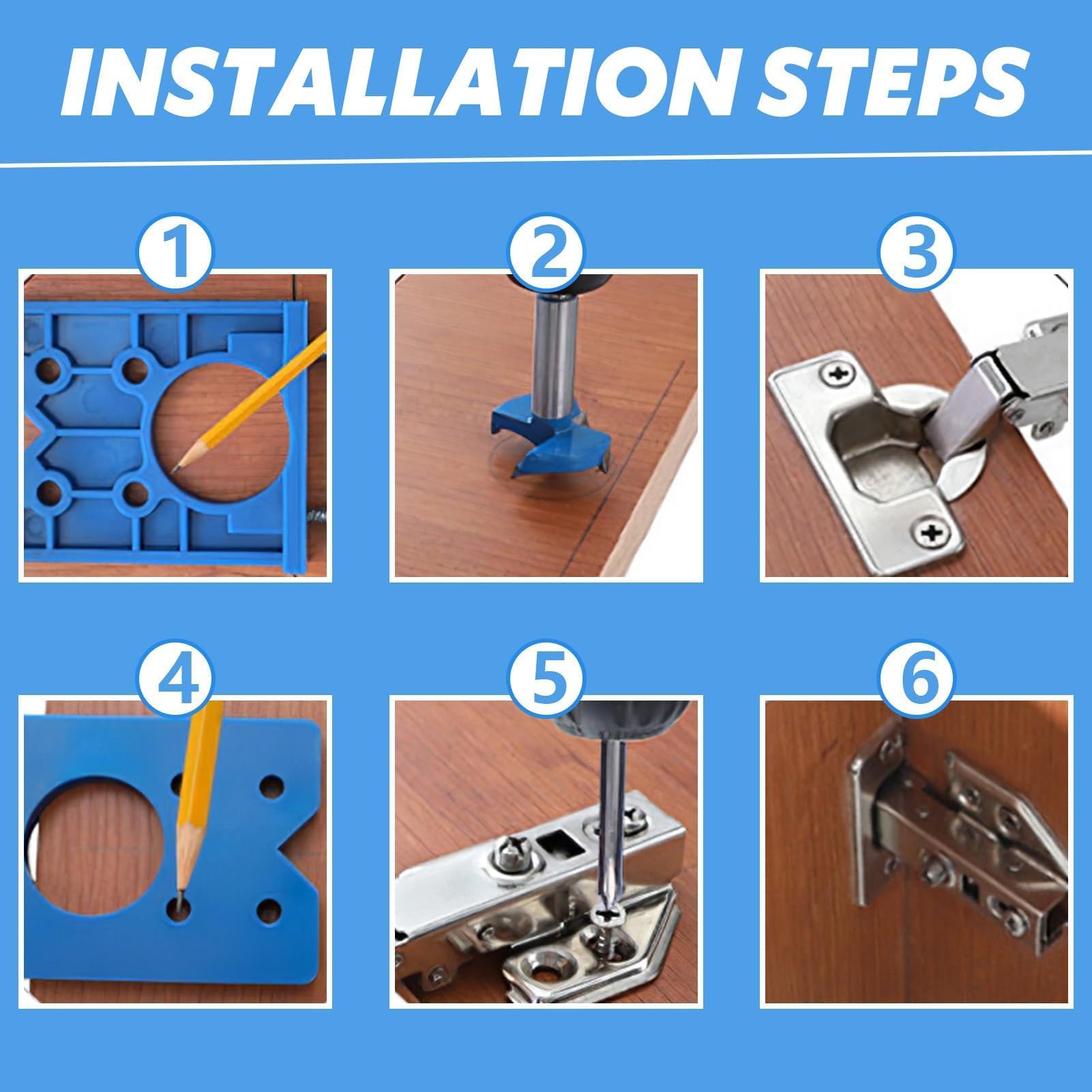 INSTALLATION STEPS

1

2

3

4

5

6