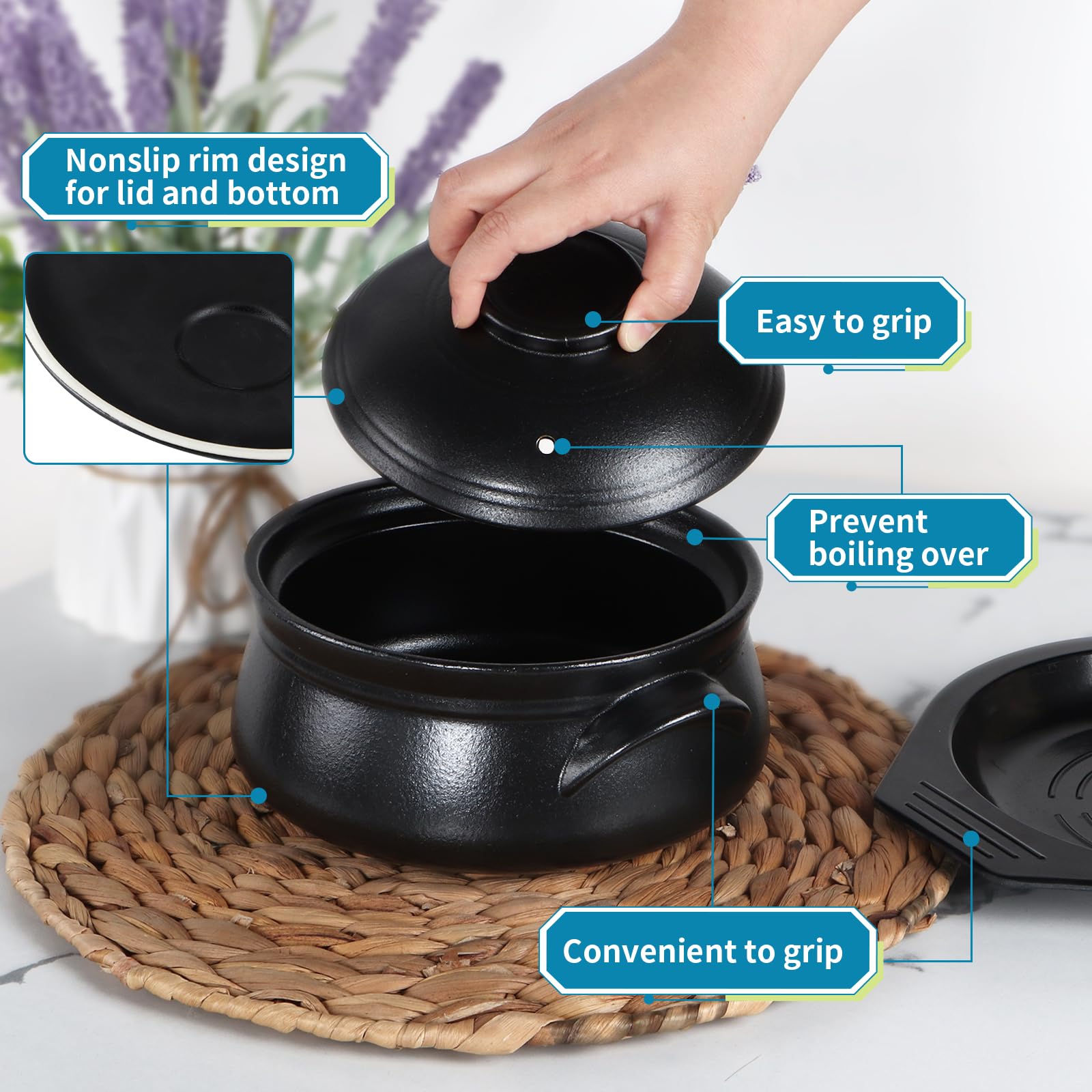 Nonslip rim design for lid and bottom

Easy to grip

Prevent boiling over

Convenient to grip